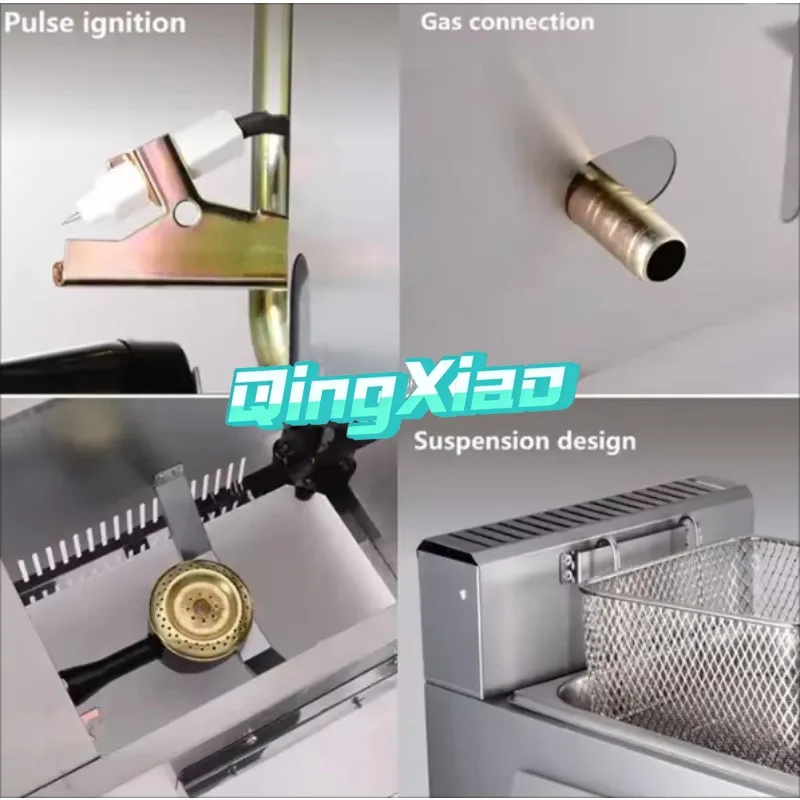 Pulse ignition

Gas connection

QingXiao

Suspension design