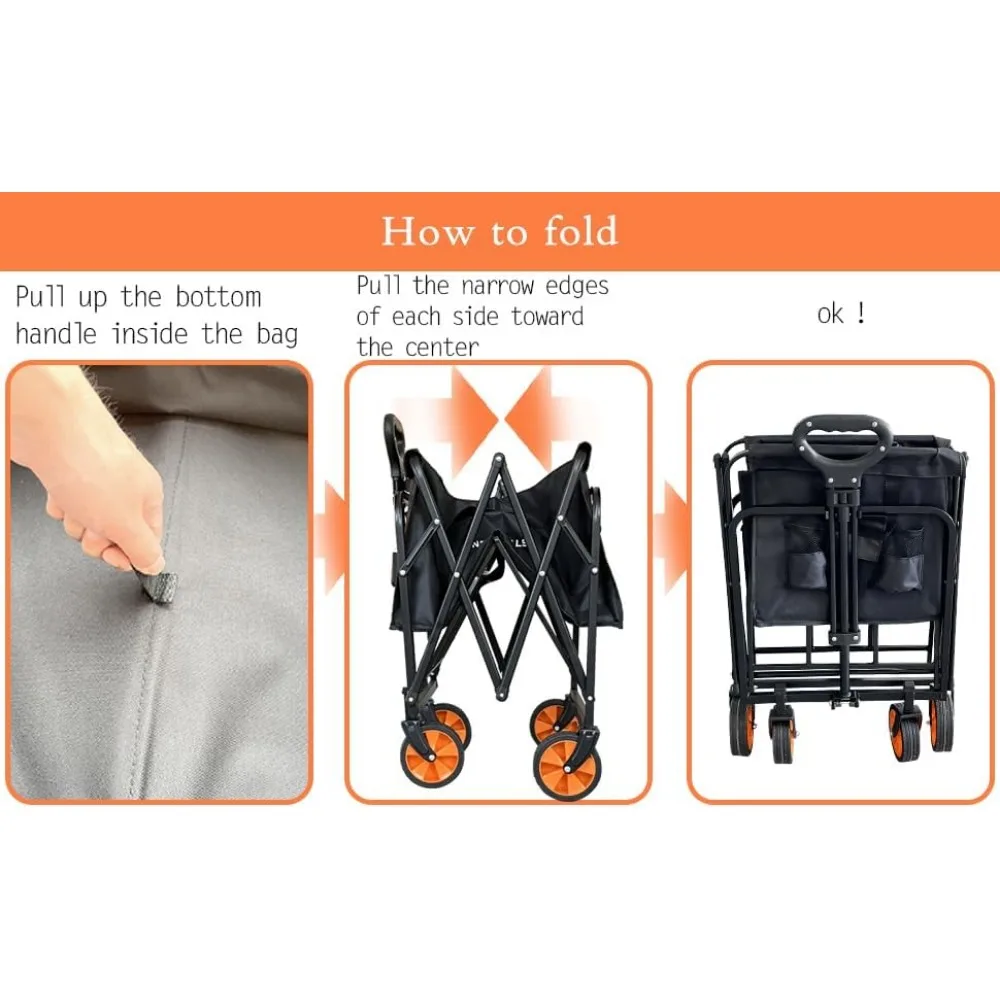 How to fold

Pull up the bottom handle inside the bag

Pull the narrow edges of each side toward the center

ok !