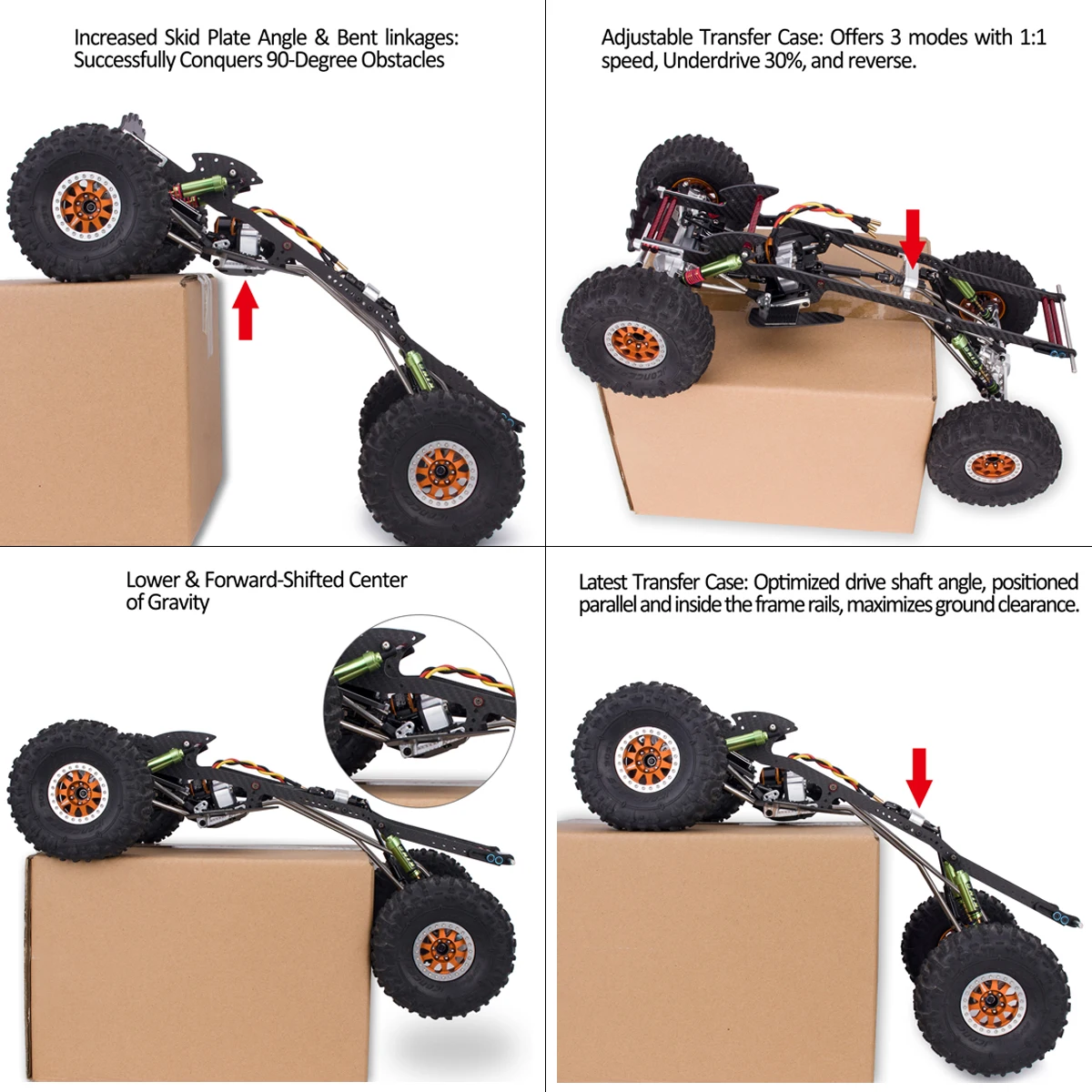 Increased Skid Plate Angle & Bent linkages: Successfully Conquers 90-Degree Obstacles

Adjustable Transfer Case: Offers 3 modes with 1:1 speed, Underdrive 30%, and reverse.

Lower & Forward-Shifted Center of Gravity

Latest Transfer Case: Optimized drive shaft angle, positioned parallel and inside the frame rails, maximizes ground clearance.