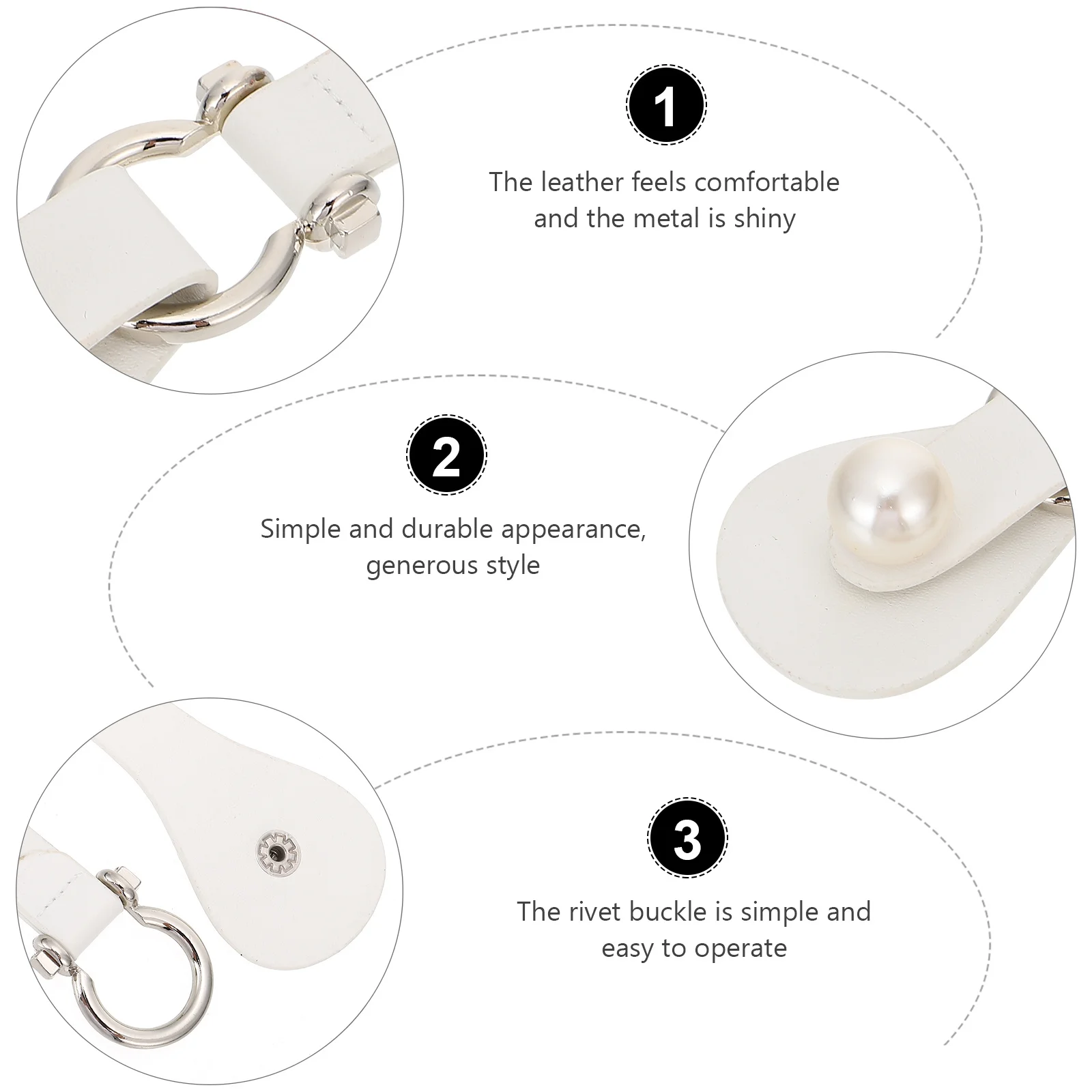 1

The leather feels comfortable and the metal is shiny

2

Simple and durable appearance, generous style

3

The rivet buckle is simple and easy to operate