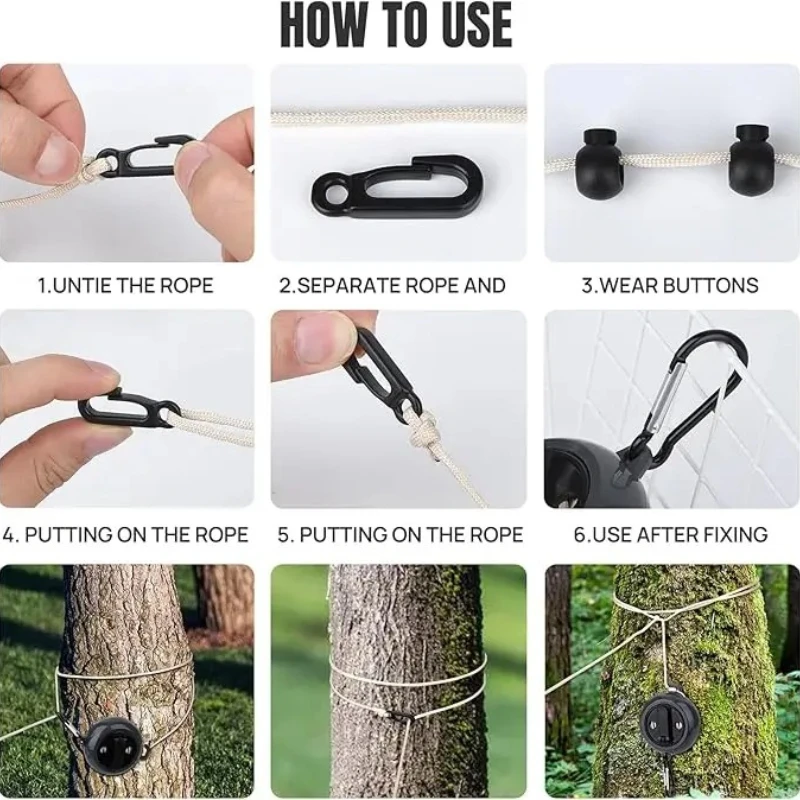 HOW TO USE

1.UNTIE THE ROPE

2.SEPARATE ROPE AND

3.WEAR BUTTONS

4. PUTTING ON THE ROPE

5. PUTTING ON THE ROPE

6.USE AFTER FIXING