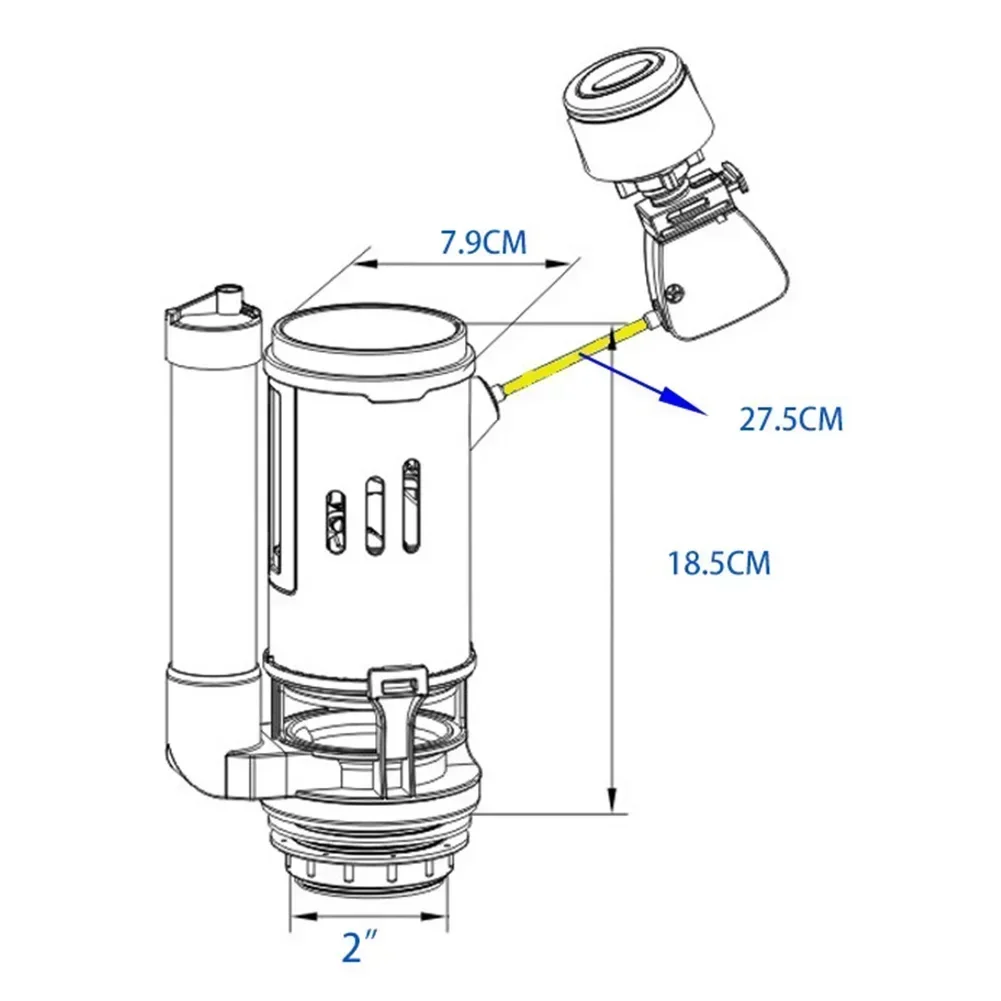 7.9CM

27.5CM

18.5CM

2″