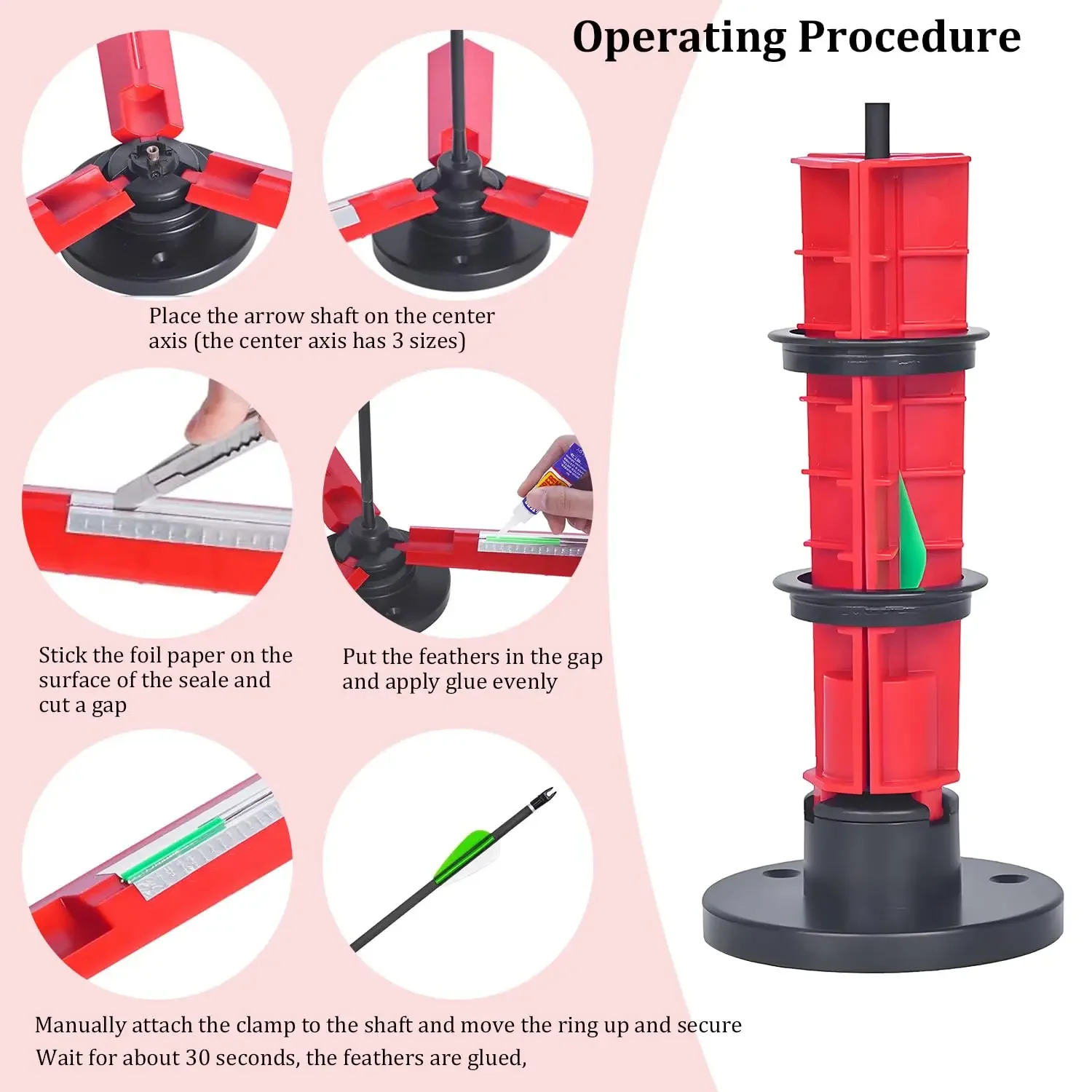 Operating Procedure

Place the arrow shaft on the center axis (the center axis has 3 sizes)

Stick the foil paper on the surface of the seale and cut a gap

Put the feathers in the gap and apply glue evenly

Manually attach the clamp to the shaft and move the ring up and secure
Wait for about 30 seconds, the feathers are glued,