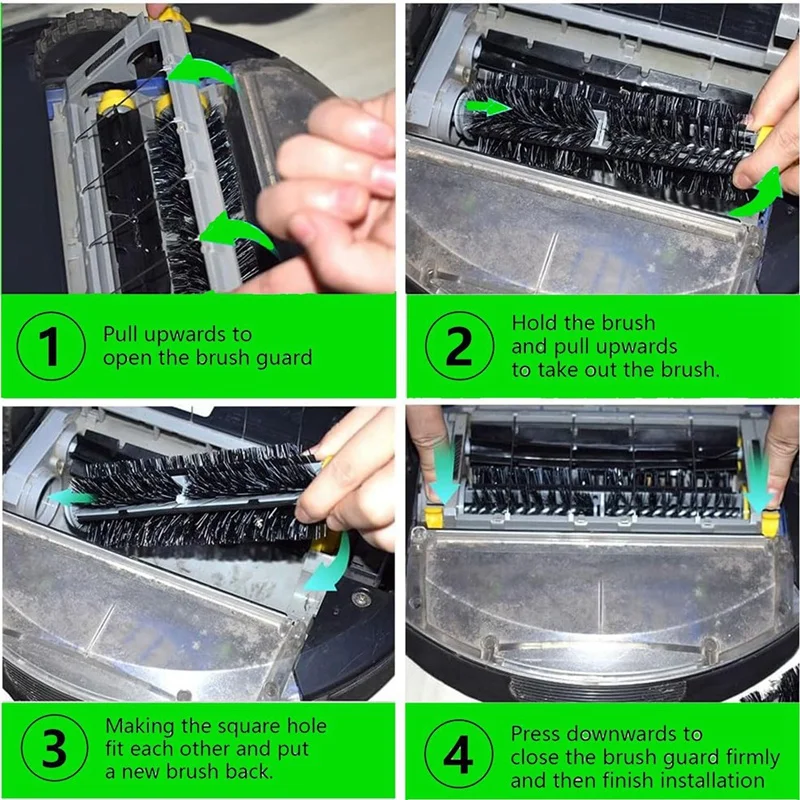 1
Pull upwards to open the brush guard

2
Hold the brush and pull upwards to take out the brush.

3
Making the square hole fit each other and put a new brush back.

4
Press downwards to close the brush guard firmly and then finish installation