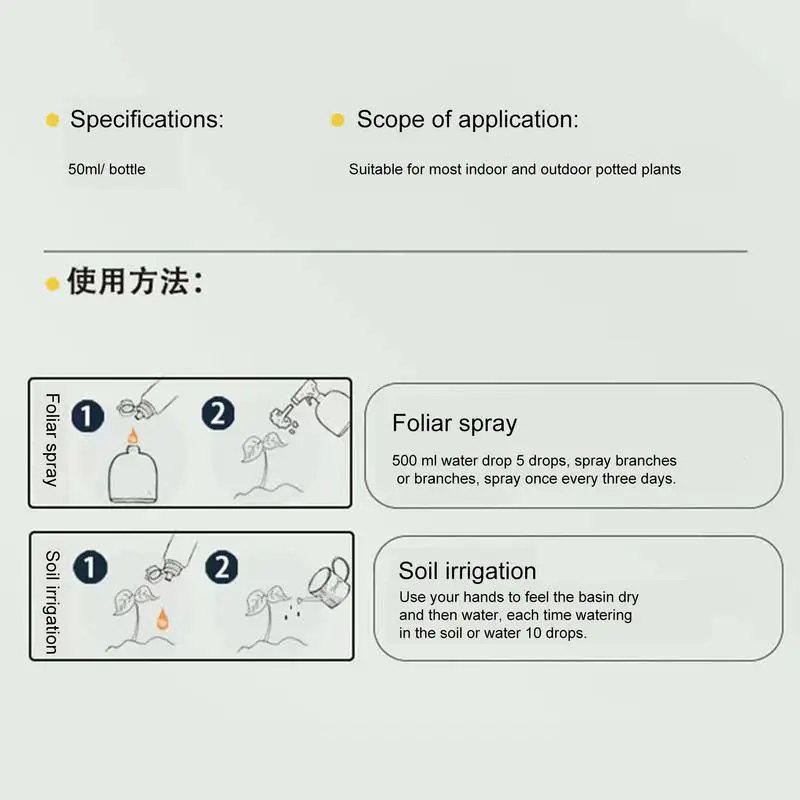 Specifications:

50ml/ bottle

Scope of application:

Suitable for most indoor and outdoor potted plants

使用方法:

Foliar spray

1 2

Foliar spray

500 ml water drop 5 drops, spray branches or branches, spray once every three days.

Soil irrigation

1 2

Soil irrigation

Use your hands to feel the basin dry and then water, each time watering in the soil or water 10 drops.