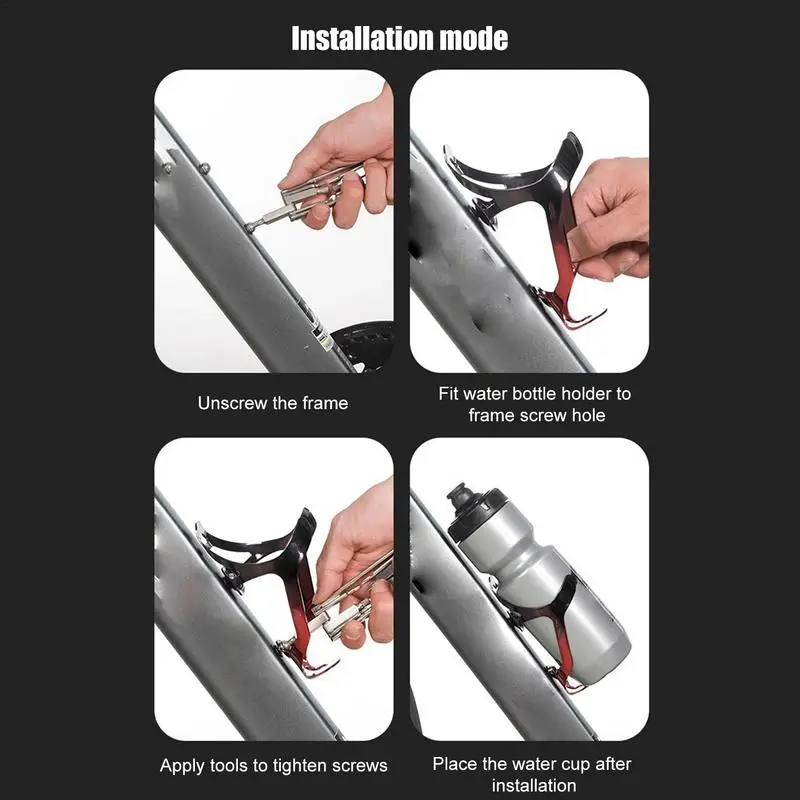 Installation mode

Unscrew the frame

Fit water bottle holder to frame screw hole

Apply tools to tighten screws

Place the water cup after installation