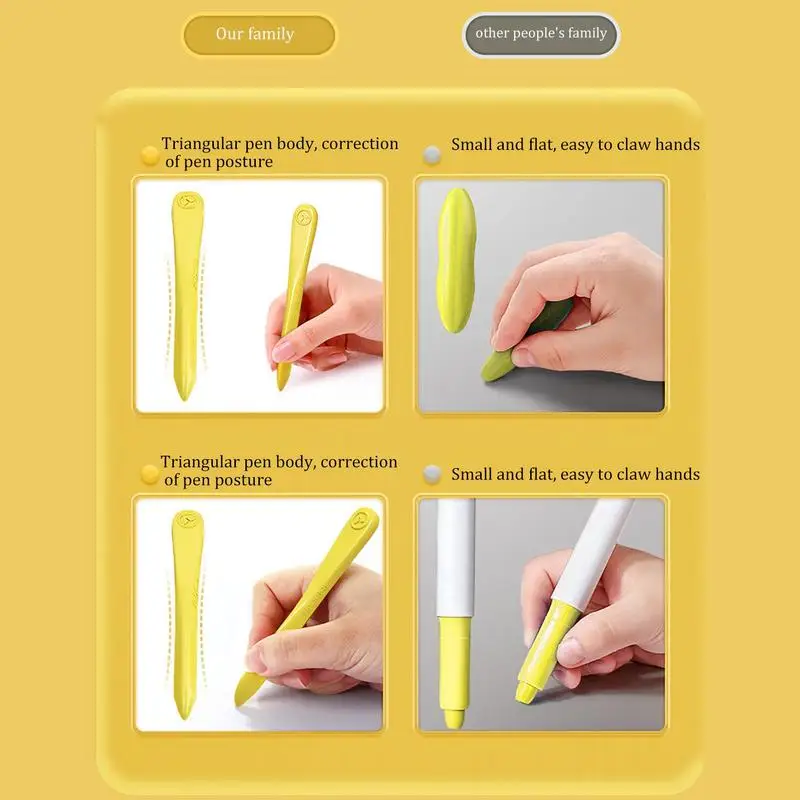 Our family

other people's family

Triangular pen body, correction of pen posture

Small and flat, easy to claw hands

Triangular pen body, correction of pen posture

Small and flat, easy to claw hands