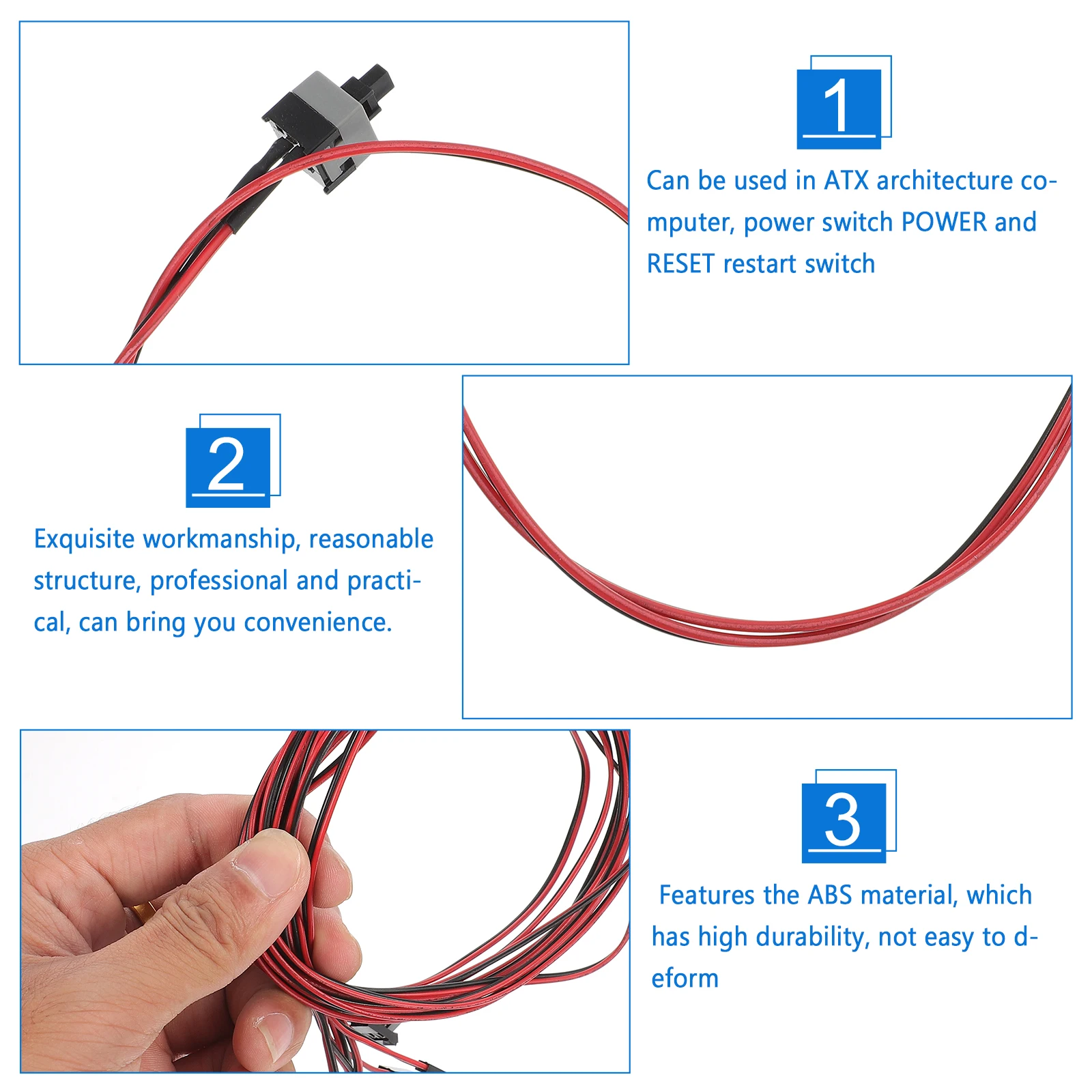 1

Can be used in ATX architecture computer, power switch POWER and RESET restart switch

2

Exquisite workmanship, reasonable structure, professional and practical, can bring you convenience.

3

Features the ABS material, which has high durability, not easy to deform