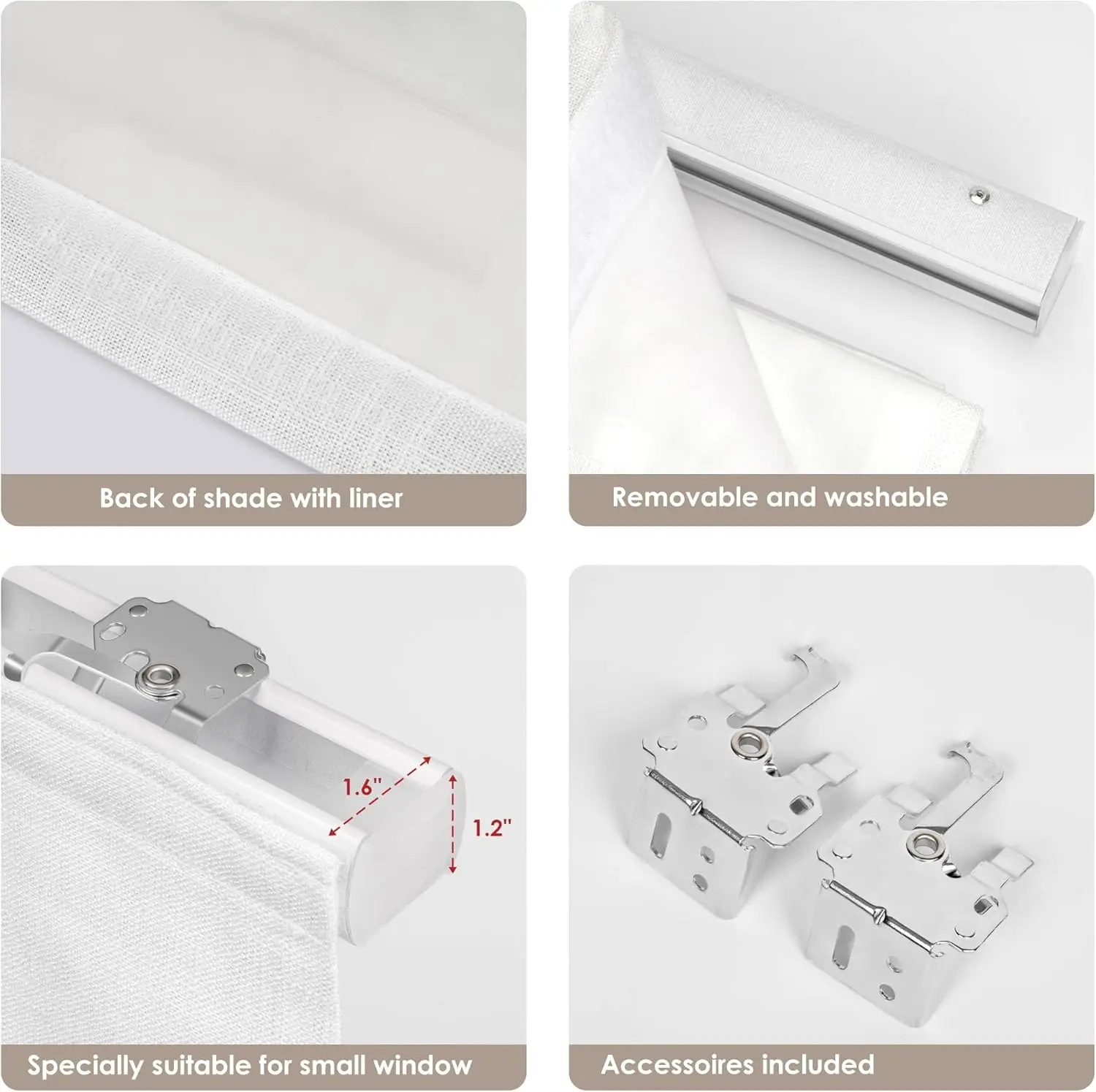 Back of shade with liner

Removable and washable

1.6"

1.2"

Specially suitable for small window

Accessoires included