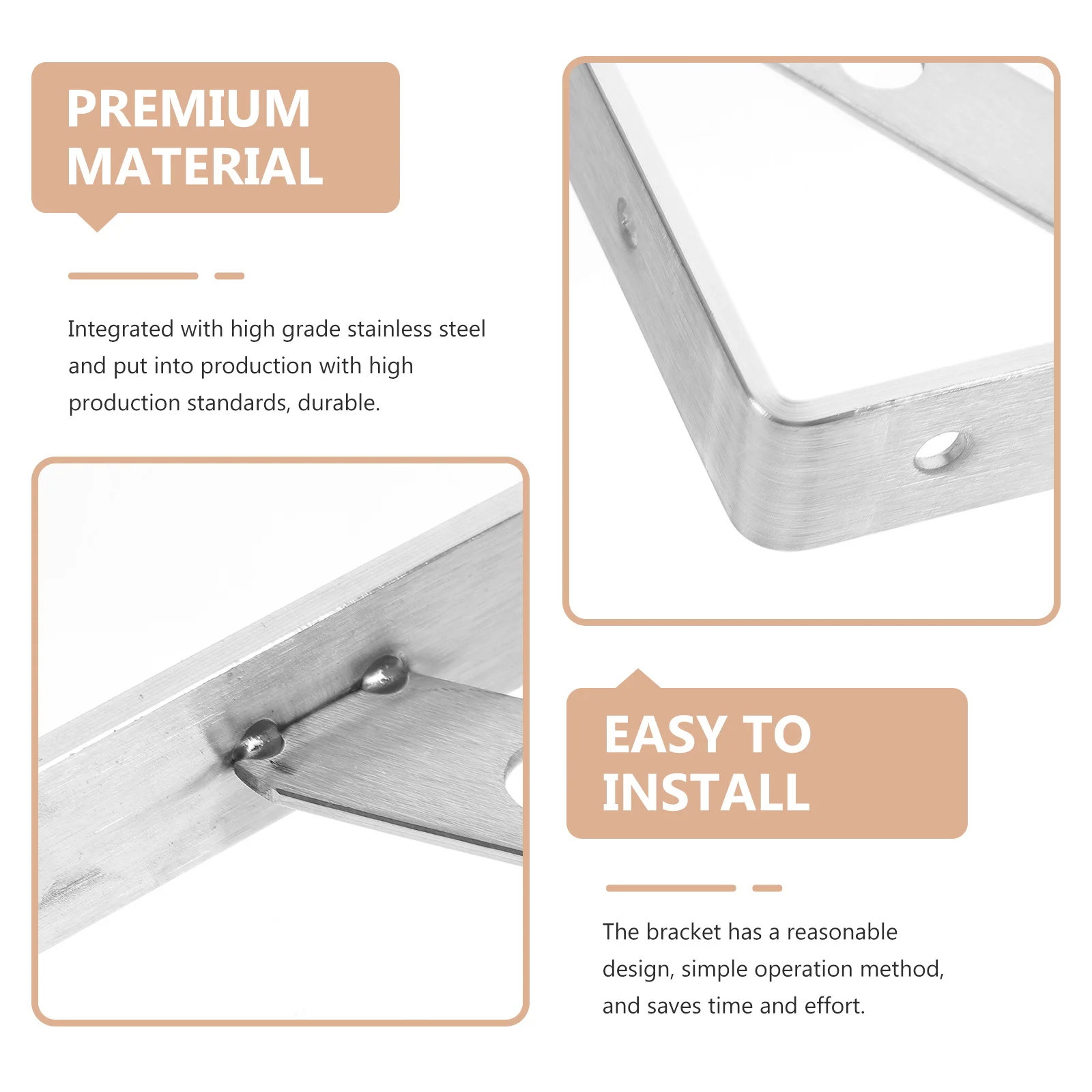 PREMIUM MATERIAL

Integrated with high grade stainless steel and put into production with high production standards, durable.

EASY TO INSTALL

The bracket has a reasonable design, simple operation method, and saves time and effort.