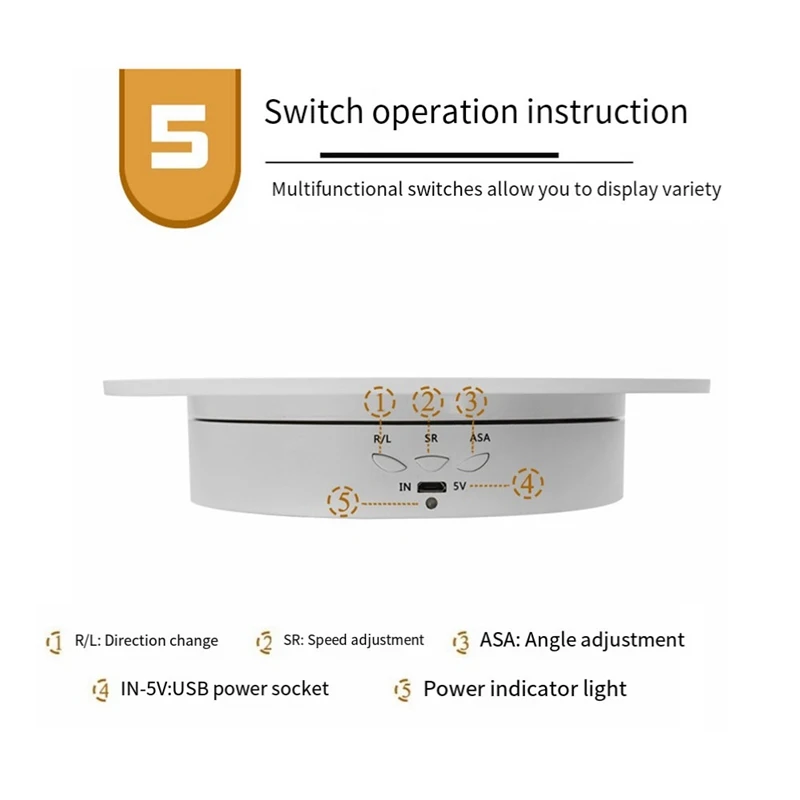 5

Switch operation instruction

Multifunctional switches allow you to display variety

1 2 3

R/L SR ASA

IN 5V 4

5

1 R/L: Direction change 2 SR: Speed adjustment 3 ASA: Angle adjustment

4 IN-5V:USB power socket 5 Power indicator light