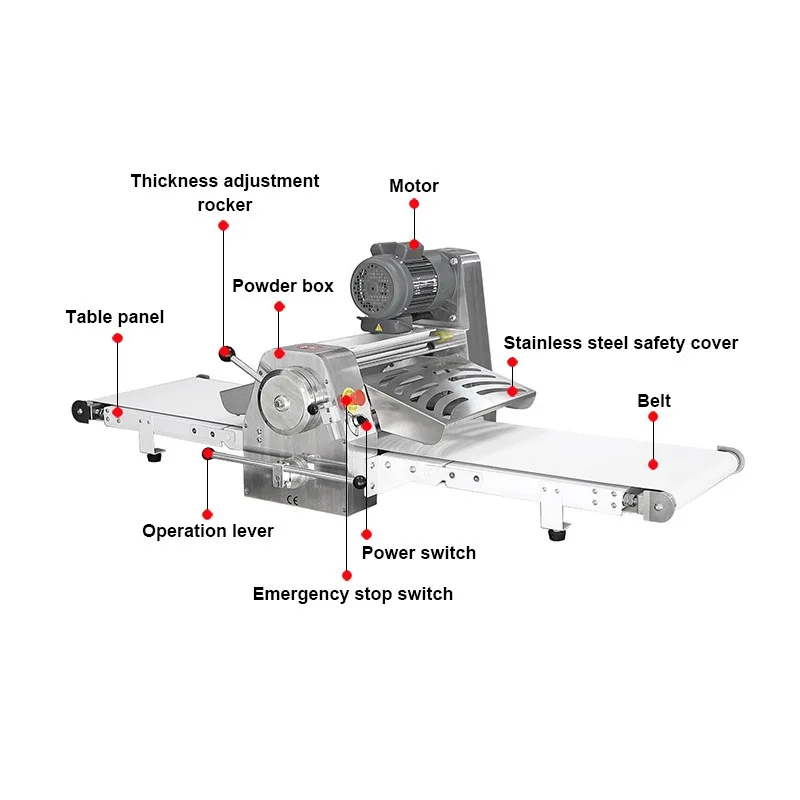 Thickness adjustment rocker

Motor

Powder box

Table panel

Stainless steel safety cover

Belt

Operation lever

Power switch

Emergency stop switch

CE