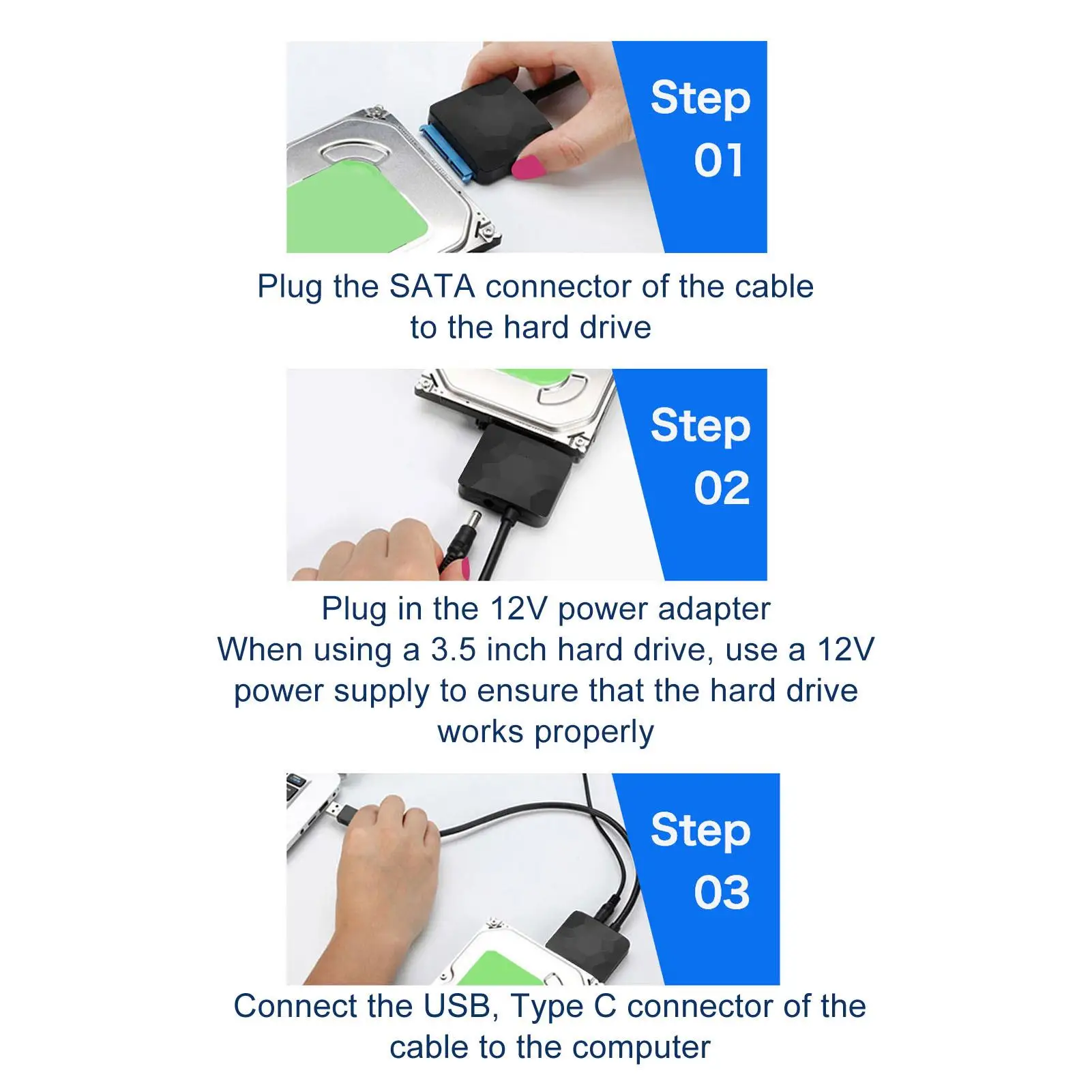 Step 01

Plug the SATA connector of the cable to the hard drive

Step 02

Plug in the 12V power adapter
When using a 3.5 inch hard drive, use a 12V power supply to ensure that the hard drive works properly

Step 03

Connect the USB, Type C connector of the cable to the computer