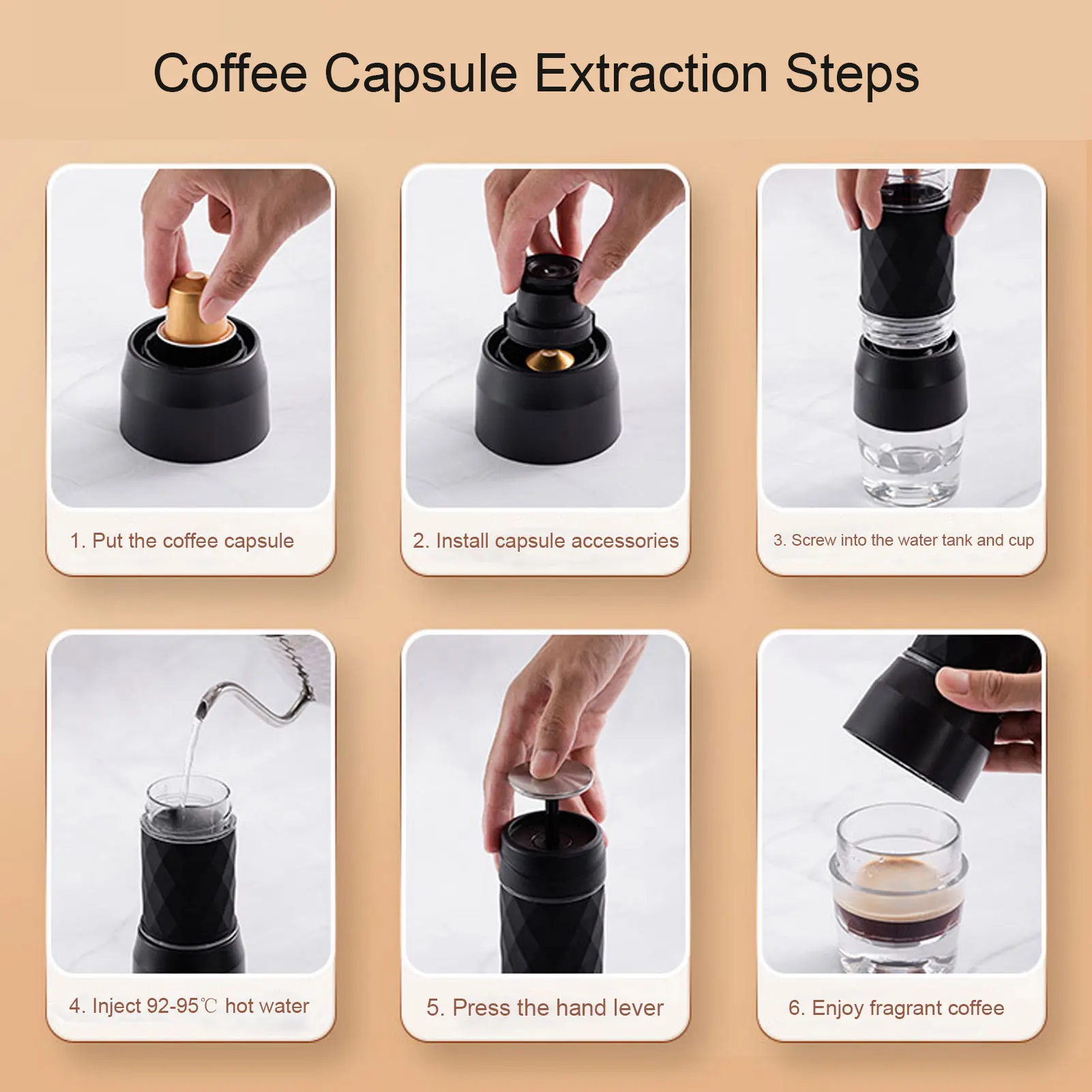 Coffee Capsule Extraction Steps

1. Put the coffee capsule

2. Install capsule accessories

3. Screw into the water tank and cup

4. Inject 92-95℃ hot water

5. Press the hand lever

6. Enjoy fragrant coffee