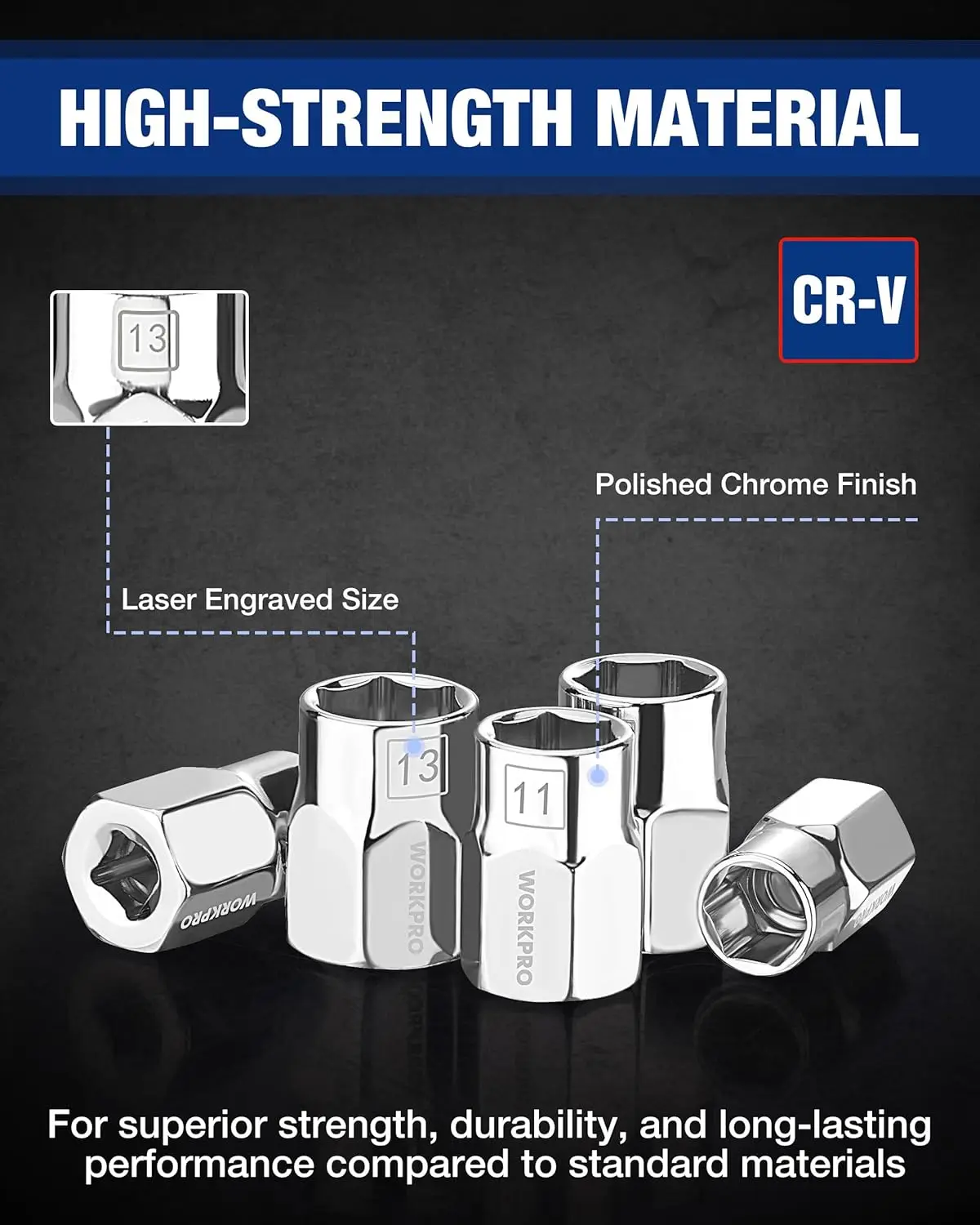 HIGH-STRENGTH MATERIAL

CR-V

13

Polished Chrome Finish

Laser Engraved Size

13

11

WORKPRO

WORKPRO

WORKPRO

WORKPRO

For superior strength, durability, and long-lasting performance compared to standard materials