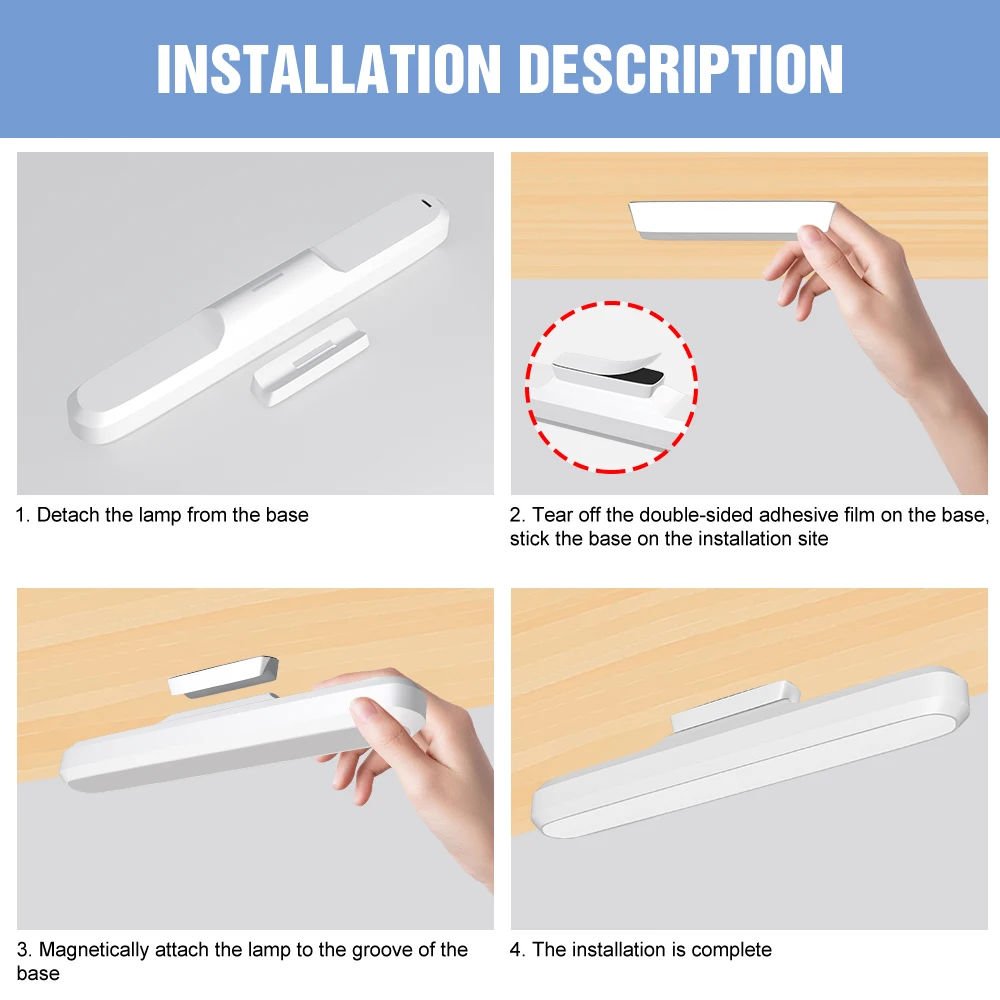 INSTALLATION DESCRIPTION

1. Detach the lamp from the base

2. Tear off the double-sided adhesive film on the base, stick the base on the installation site

3. Magnetically attach the lamp to the groove of the base

4. The installation is complete