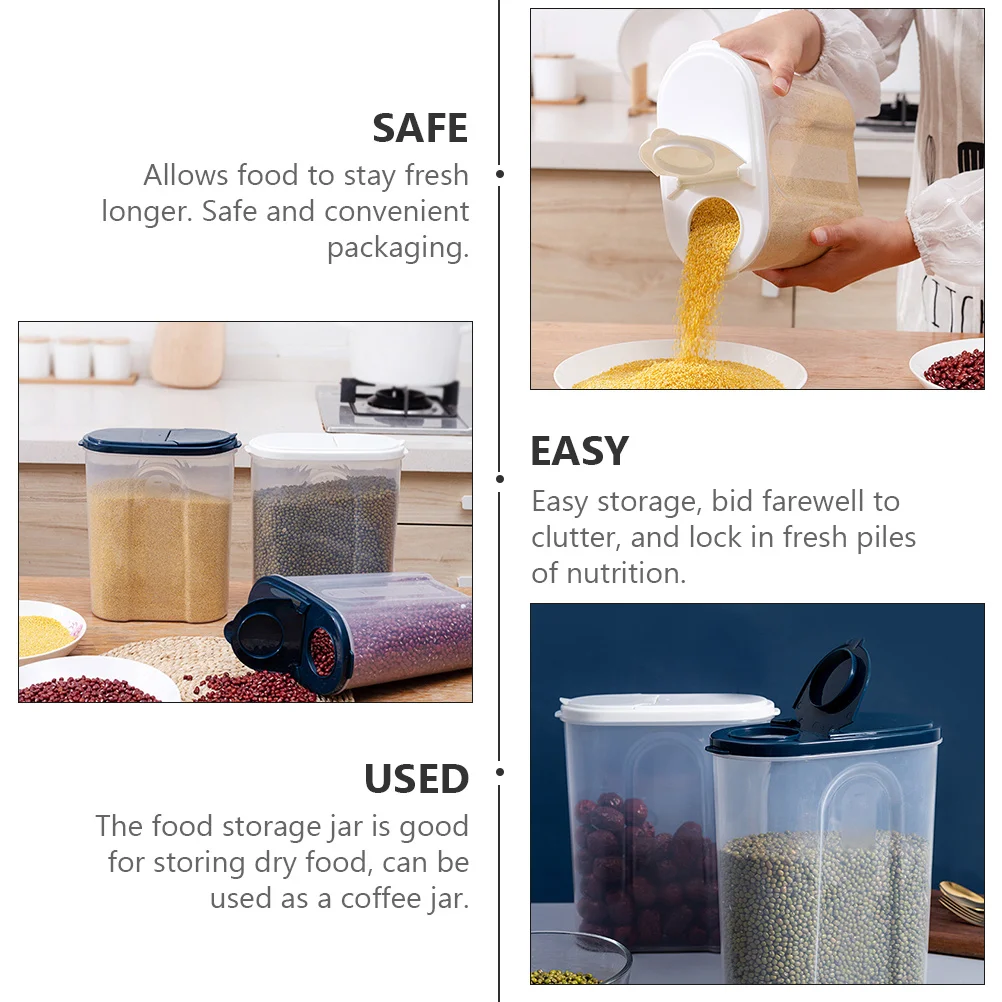 SAFE

Allows food to stay fresh longer. Safe and convenient packaging.

EASY

Easy storage, bid farewell to clutter, and lock in fresh piles of nutrition.

USED

The food storage jar is good for storing dry food, can be used as a coffee jar.