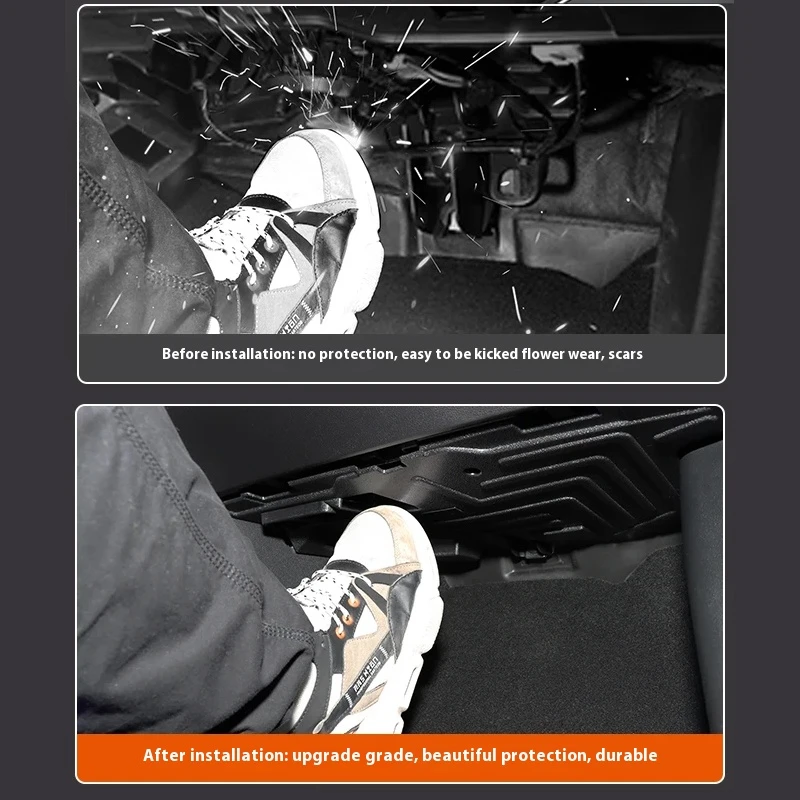 Before installation: no protection, easy to be kicked flower wear, scars

After installation: upgrade grade, beautiful protection, durable