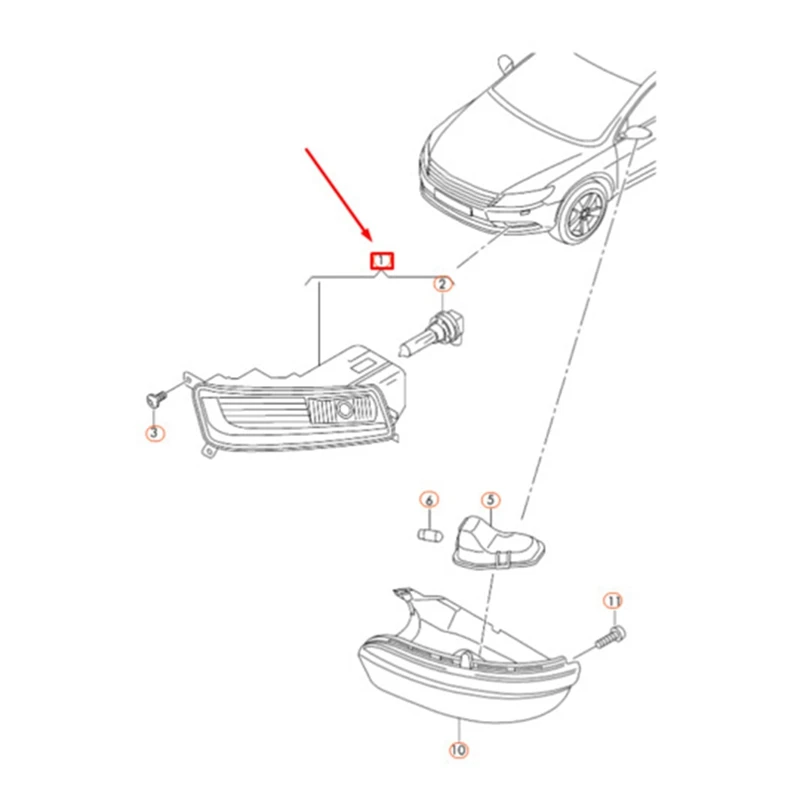 1
2
3
6
5
11
10