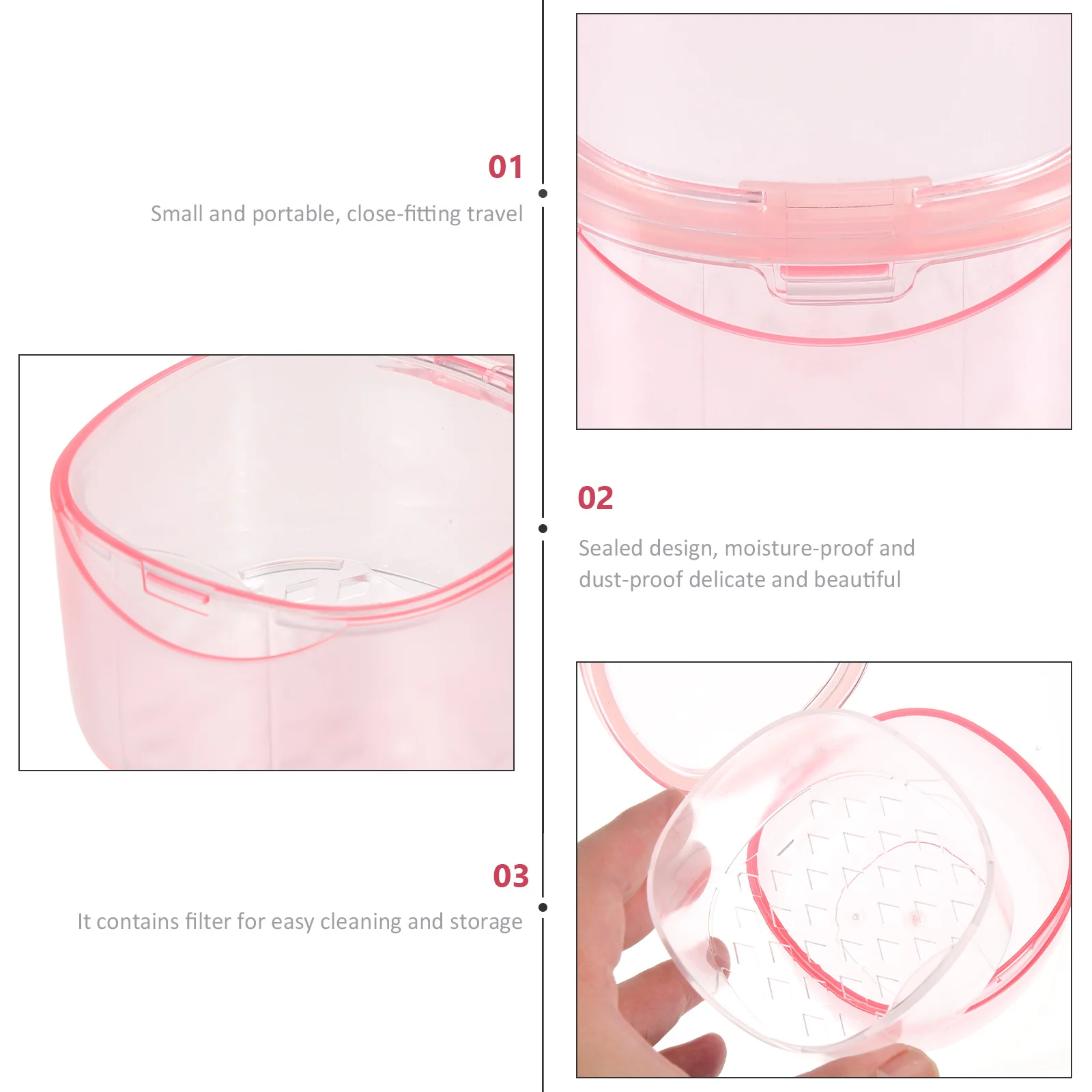 01

Small and portable, close-fitting travel

02

Sealed design, moisture-proof and dust-proof delicate and beautiful

03

It contains filter for easy cleaning and storage