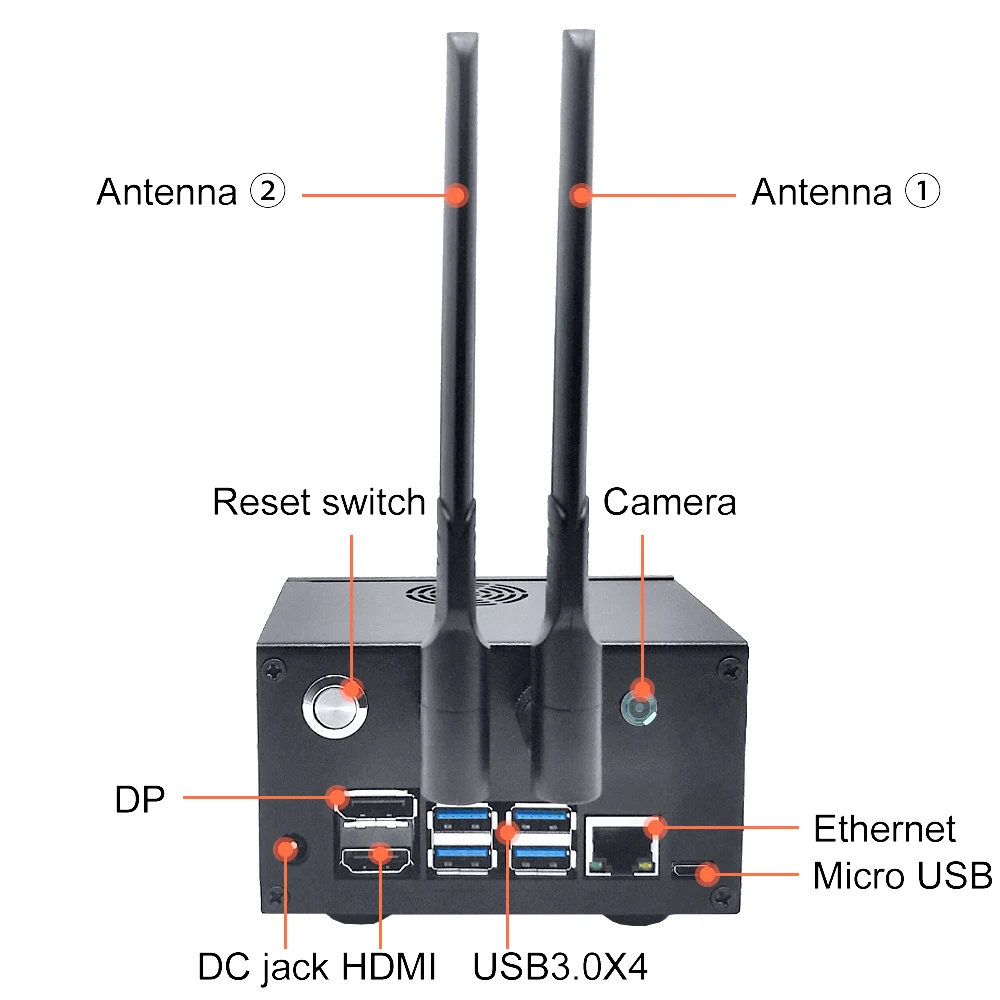 Antenna ②
Antenna ①
Reset switch
Camera
DP
Ethernet
Micro USB
DC jack HDMI
USB3.0X4