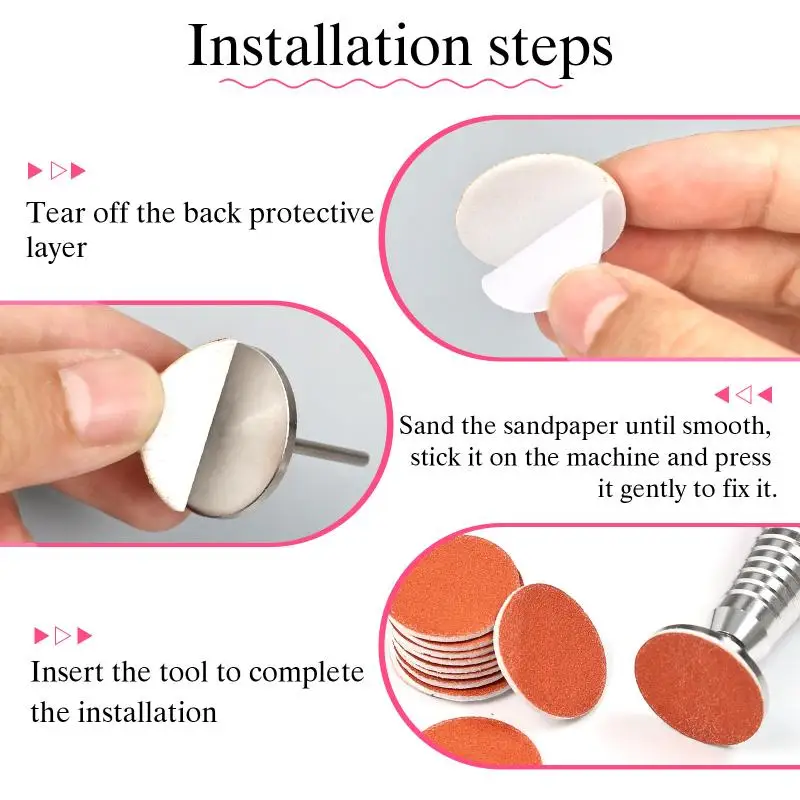 Installation steps

Tear off the back protective layer

Sand the sandpaper until smooth, stick it on the machine and press it gently to fix it.

Insert the tool to complete the installation