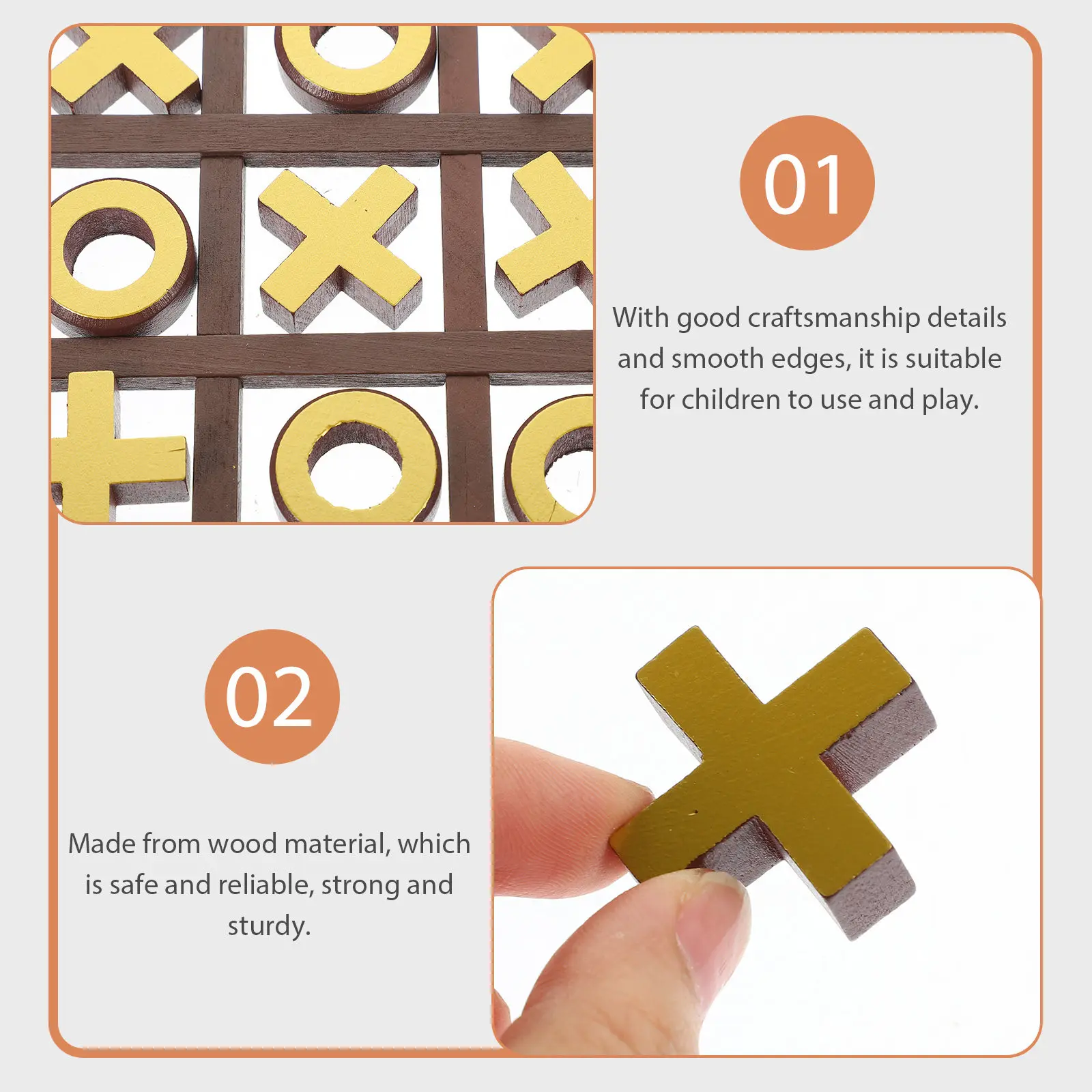 01

With good craftsmanship details and smooth edges, it is suitable for children to use and play.

02

Made from wood material, which is safe and reliable, strong and sturdy.