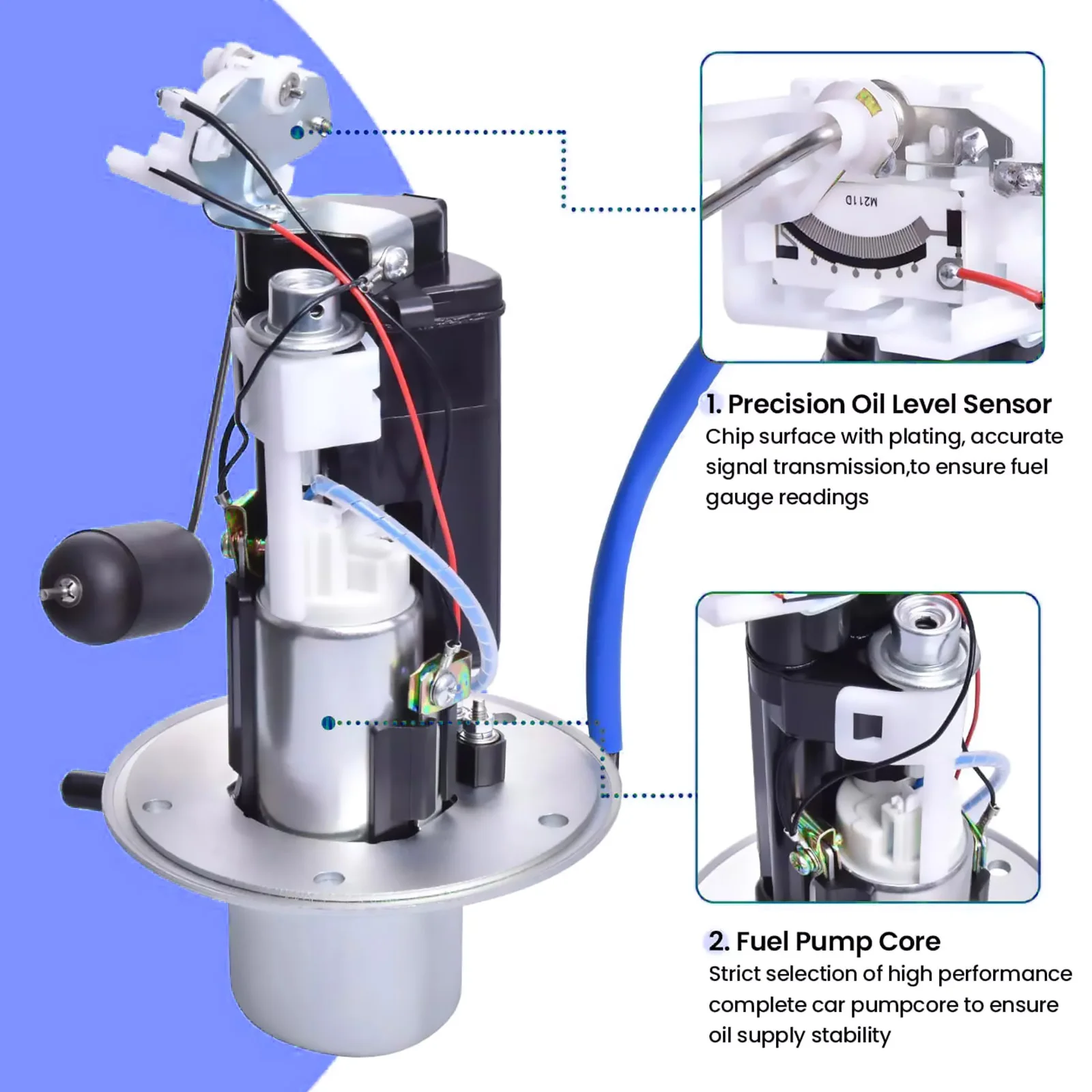 M211D

1. Precision Oil Level Sensor
Chip surface with plating, accurate signal transmission,to ensure fuel gauge readings

2. Fuel Pump Core
Strict selection of high performance complete car pumpcore to ensure oil supply stability