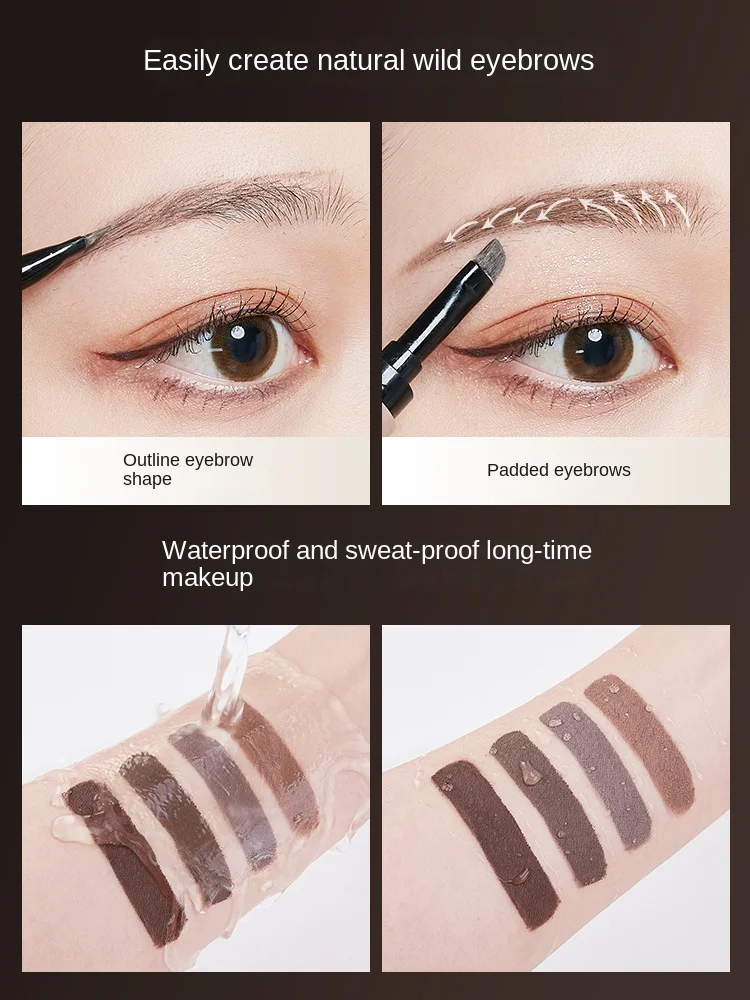 Easily create natural wild eyebrows

Outline eyebrow shape

Padded eyebrows

Waterproof and sweat-proof long-time makeup