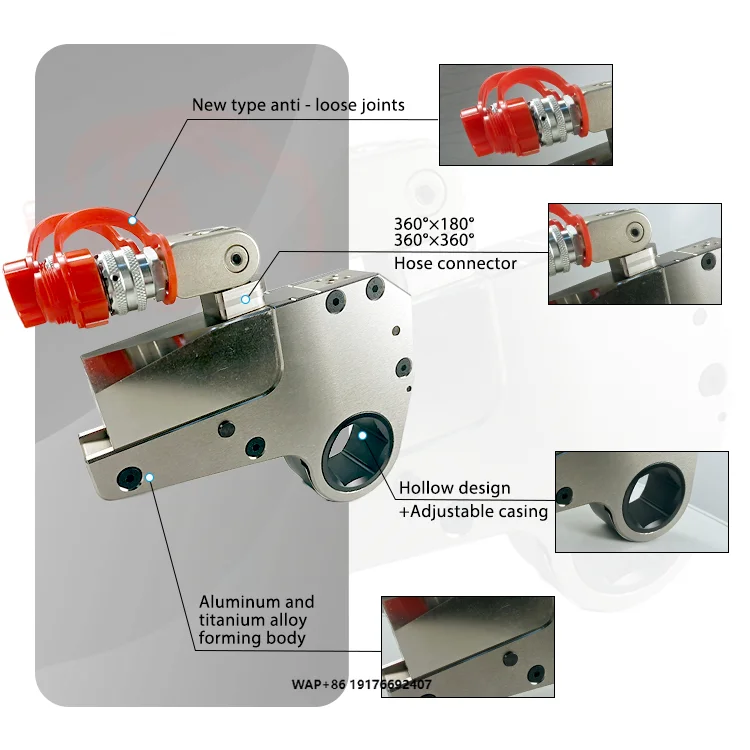 New type anti - loose joints

360°×180°
360°×360°
Hose connector

Hollow design
+Adjustable casing

Aluminum and titanium alloy forming body

WAP+86 19176692407