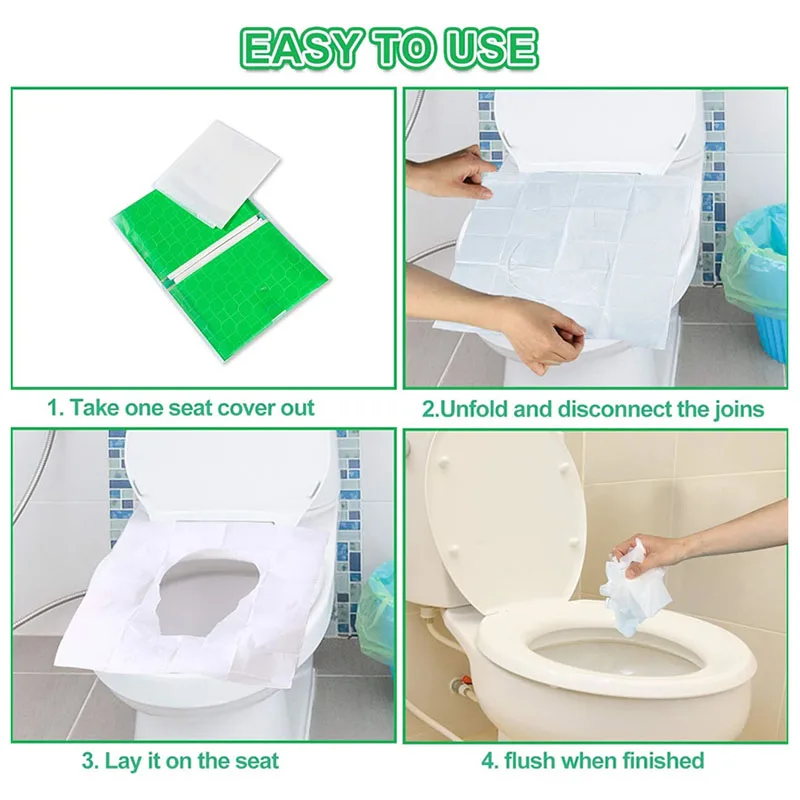 EASY TO USE

1. Take one seat cover out

2.Unfold and disconnect the joins

3. Lay it on the seat

4. flush when finished