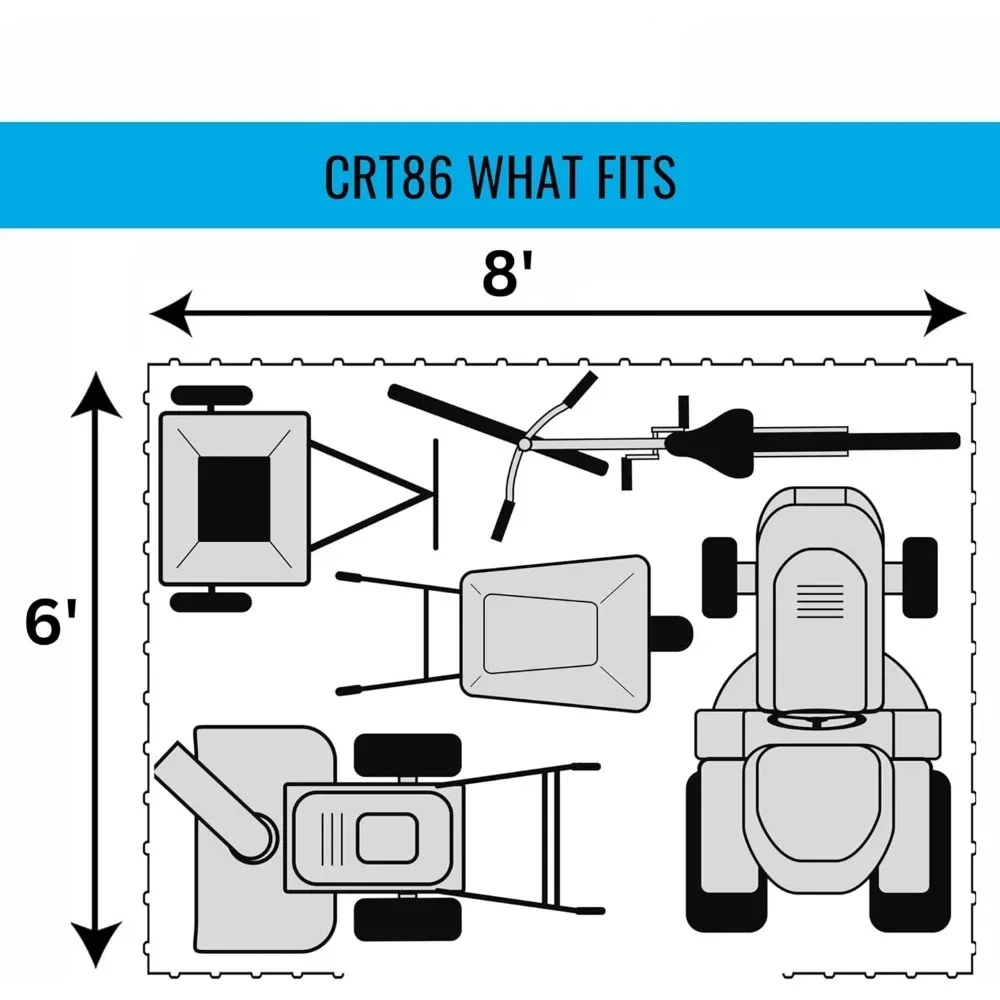 CRT86 WHAT FITS

8'

6'