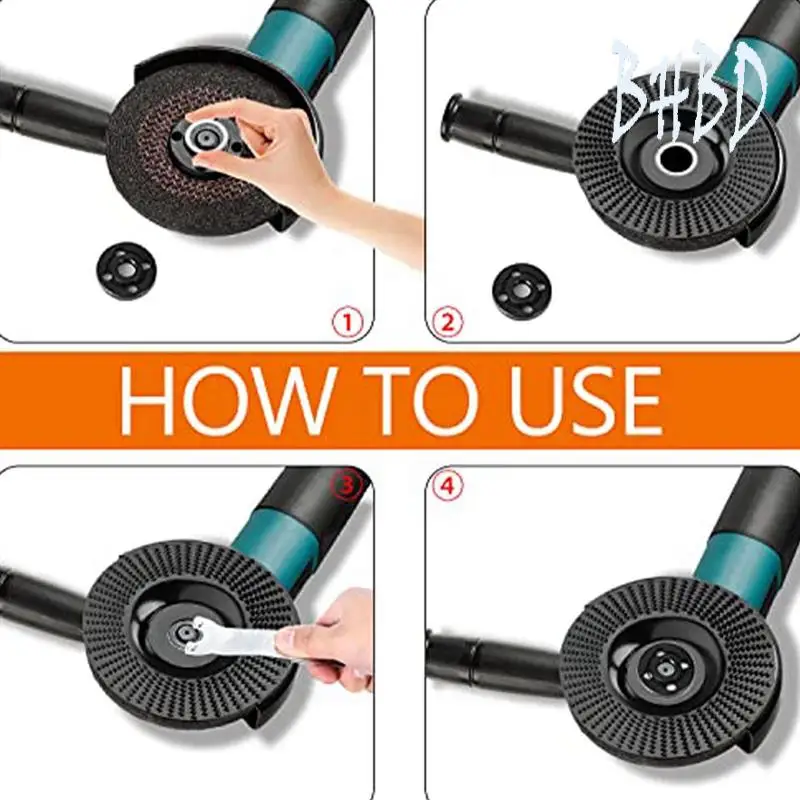 BHBD

①

②

HOW TO USE

③

④