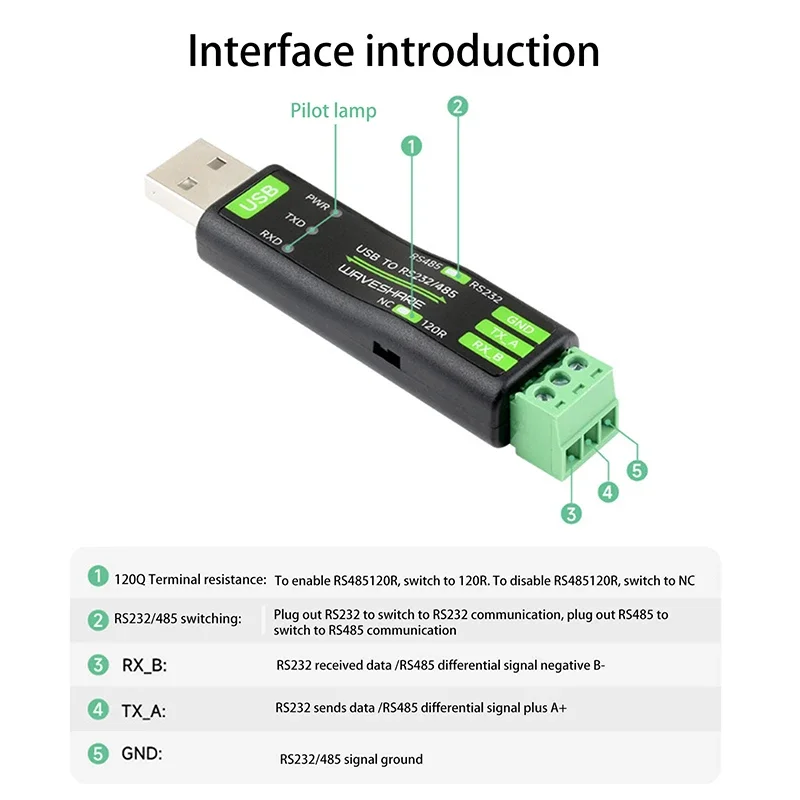 Interface introduction

Pilot lamp

2

1

USB

PWR

TXD

RXD

USB TO RS232/485

WAVESHARE

RS485

RS232

NC

120R

GND

TX_A

RX_B

5

4

3

| | | |
|---|---|---|
| 1 | 120Q Terminal resistance: | To enable RS485120R, switch to 120R. To disable RS485120R, switch to NC |
| 2 | RS232/485 switching: | Plug out RS232 to switch to RS232 communication, plug out RS485 to switch to RS485 communication |
| 3 | RX_B: | RS232 received data /RS485 differential signal negative B- |
| 4 | TX_A: | RS232 sends data /RS485 differential signal plus A+ |
| 5 | GND: | RS232/485 signal ground |