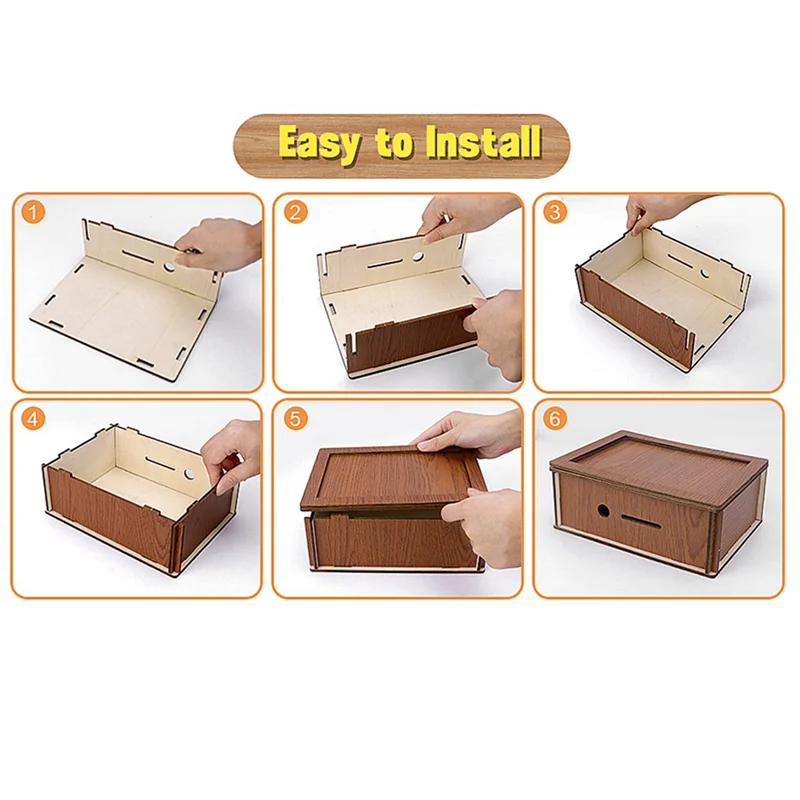 Easy to Install

1

2

3

4

5

6