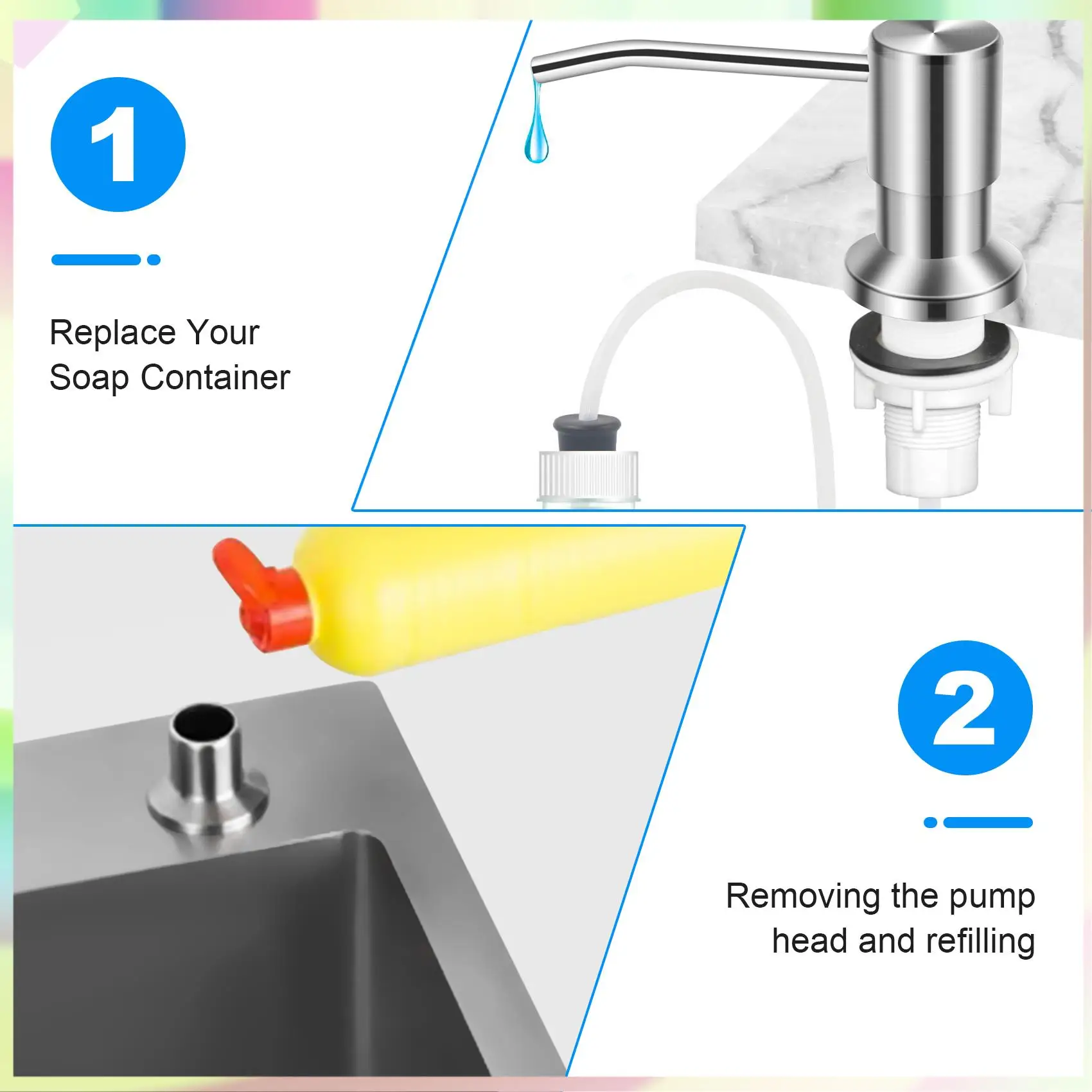 1

Replace Your Soap Container

2

Removing the pump head and refilling