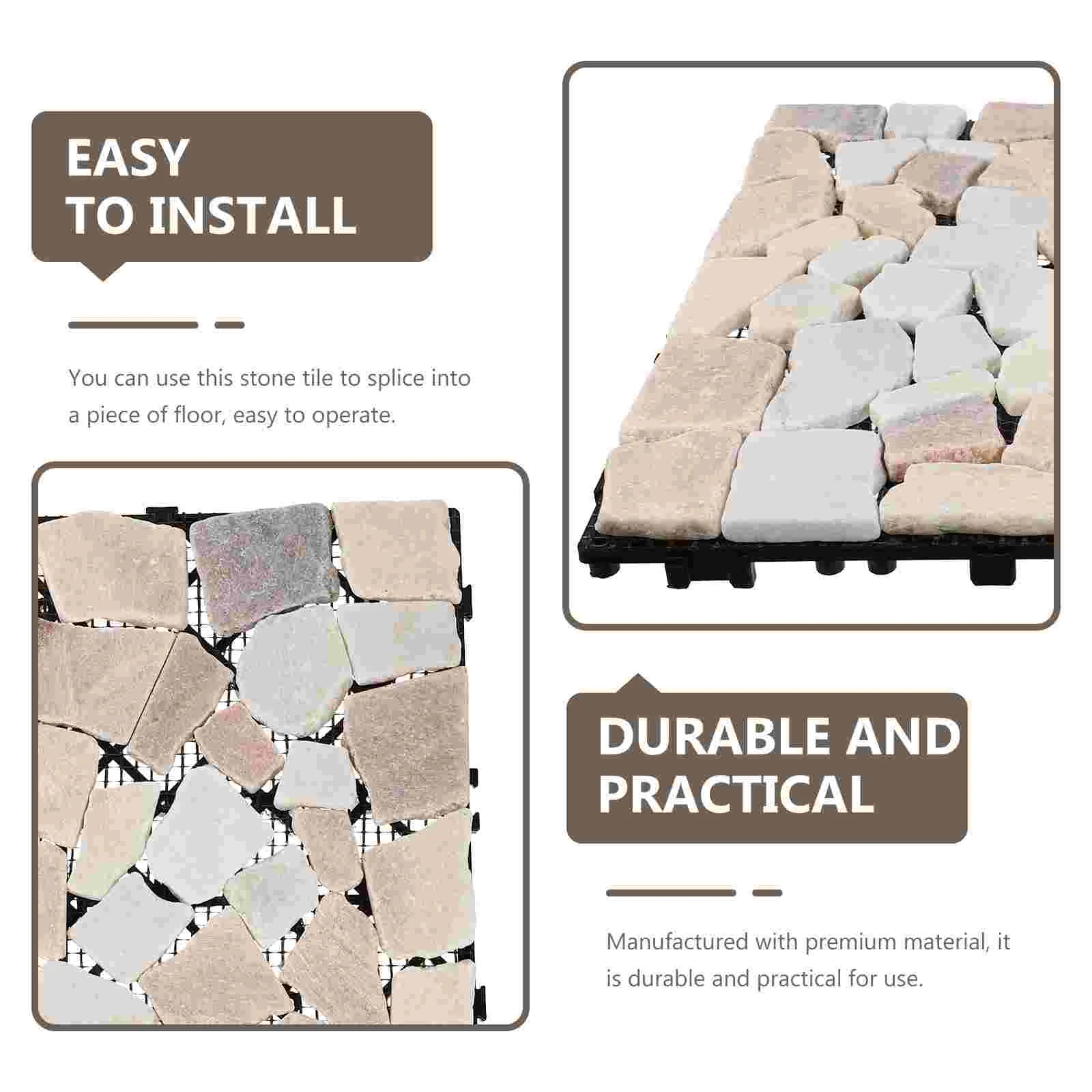 EASY
TO INSTALL

You can use this stone tile to splice into a piece of floor, easy to operate.

DURABLE AND
PRACTICAL

Manufactured with premium material, it is durable and practical for use.