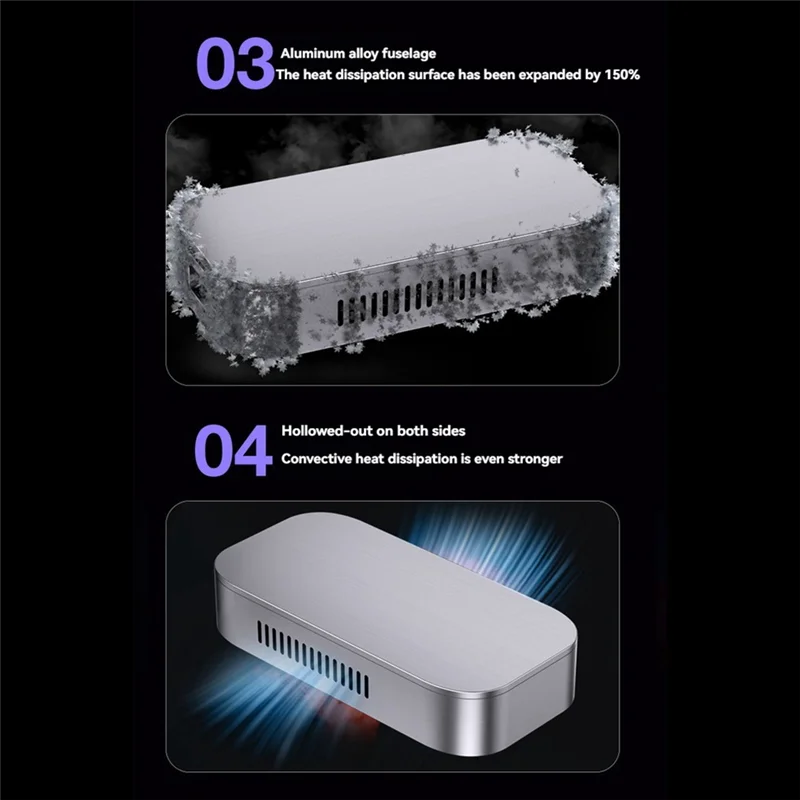 03 Aluminum alloy fuselage
The heat dissipation surface has been expanded by 150%

04 Hollowed-out on both sides
Convective heat dissipation is even stronger