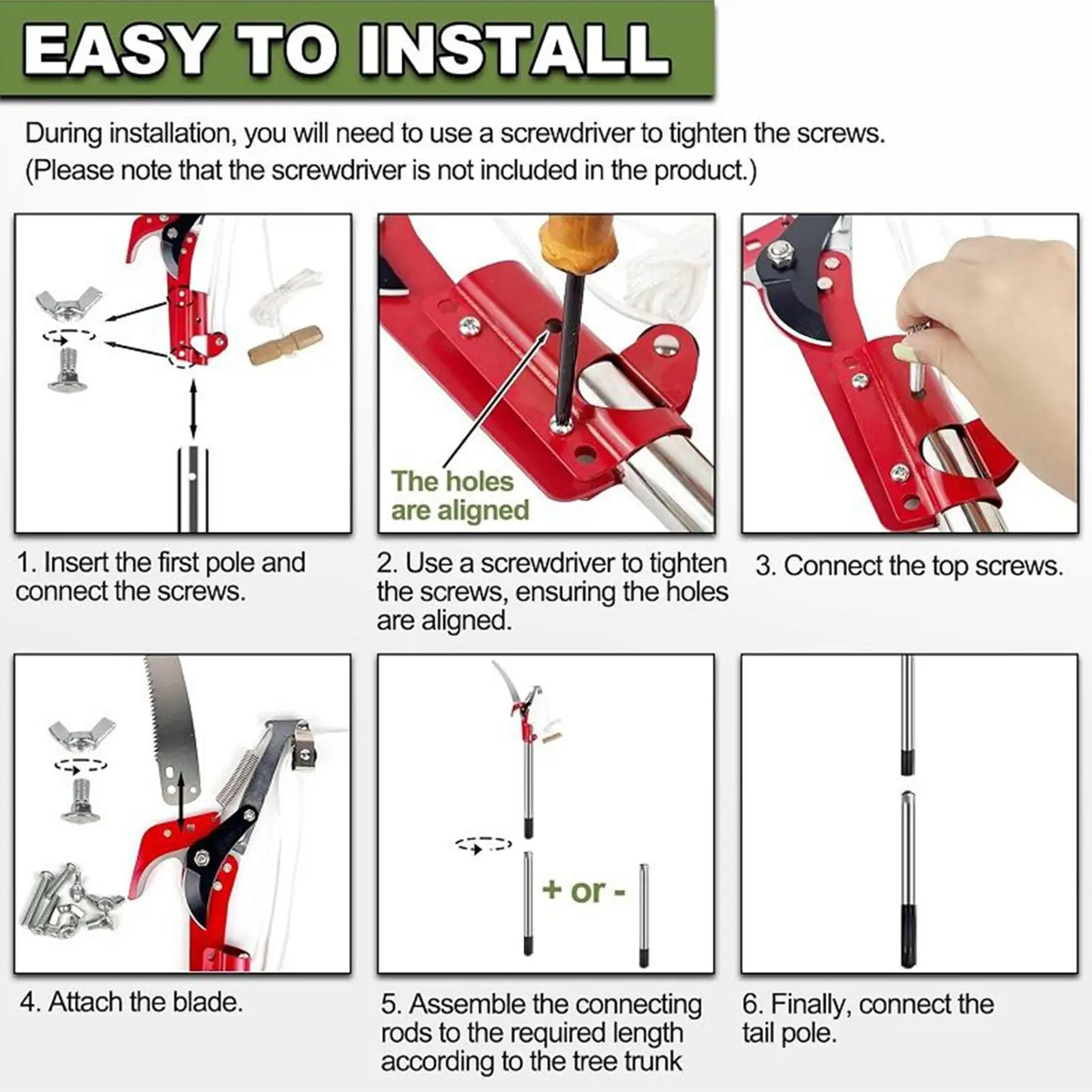 EASY TO INSTALL

During installation, you will need to use a screwdriver to tighten the screws. (Please note that the screwdriver is not included in the product.)

The holes are aligned

1. Insert the first pole and connect the screws.

2. Use a screwdriver to tighten the screws, ensuring the holes are aligned.

3. Connect the top screws.

+ or -

4. Attach the blade.

5. Assemble the connecting rods to the required length according to the tree trunk

6. Finally, connect the tail pole.