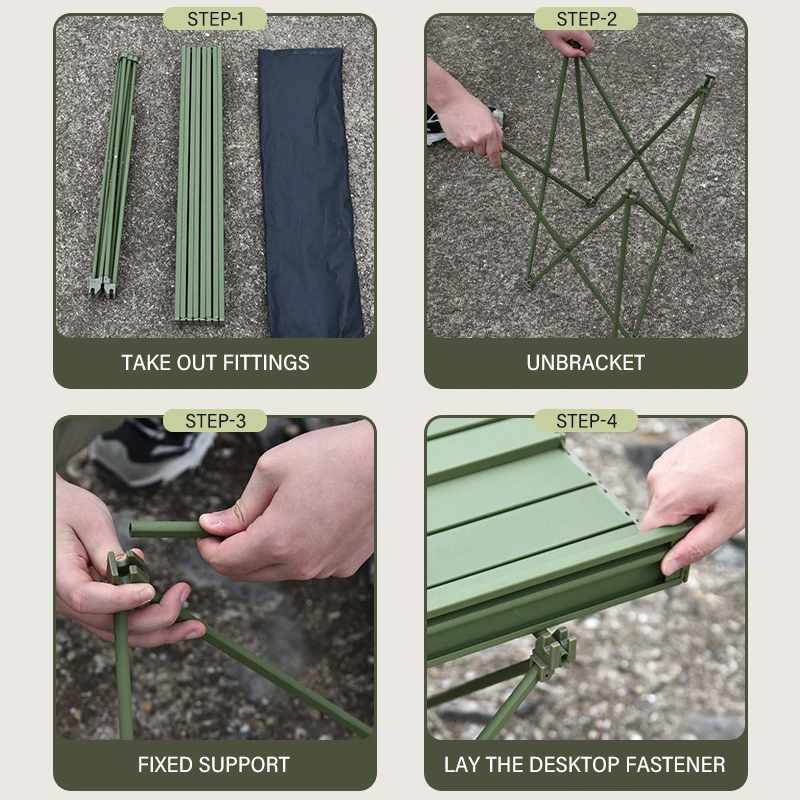 STEP-1

TAKE OUT FITTINGS

STEP-2

UNBRACKET

STEP-3

FIXED SUPPORT

STEP-4

LAY THE DESKTOP FASTENER