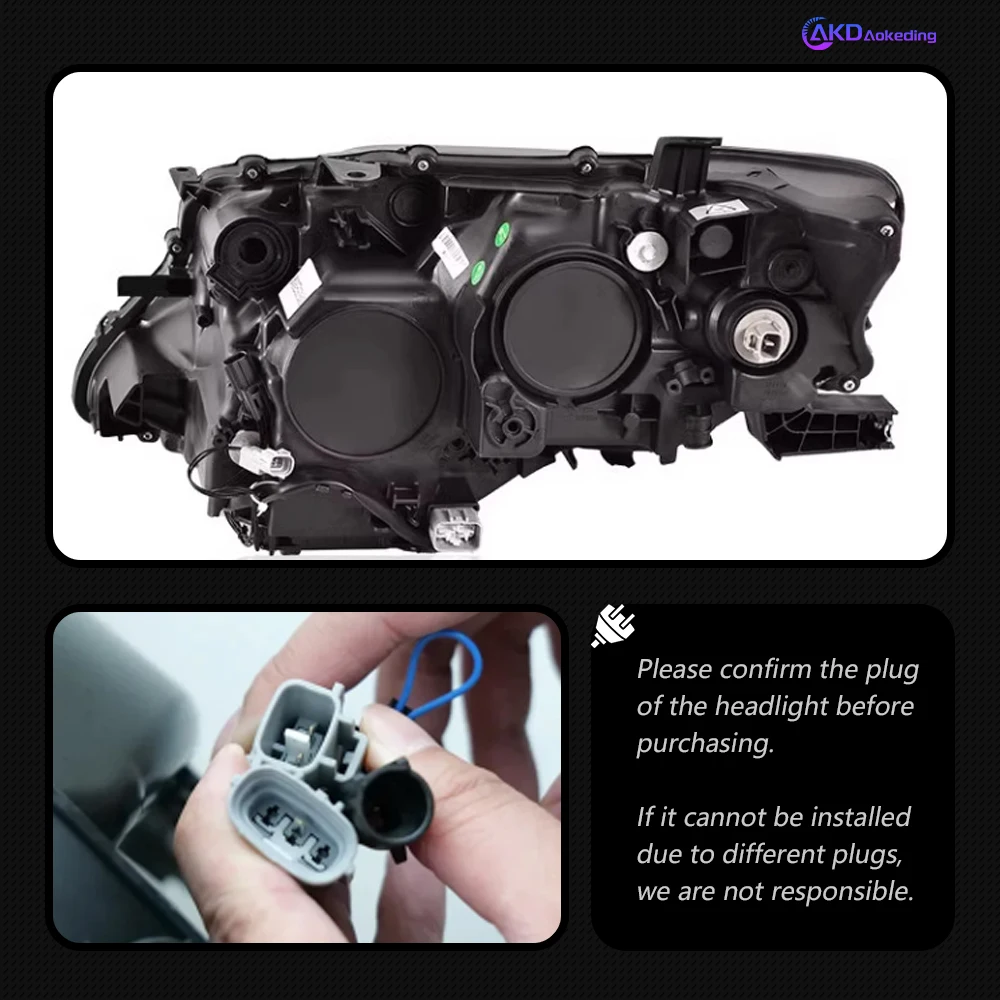 AKD Aokeding

Please confirm the plug of the headlight before purchasing.

If it cannot be installed due to different plugs, we are not responsible.