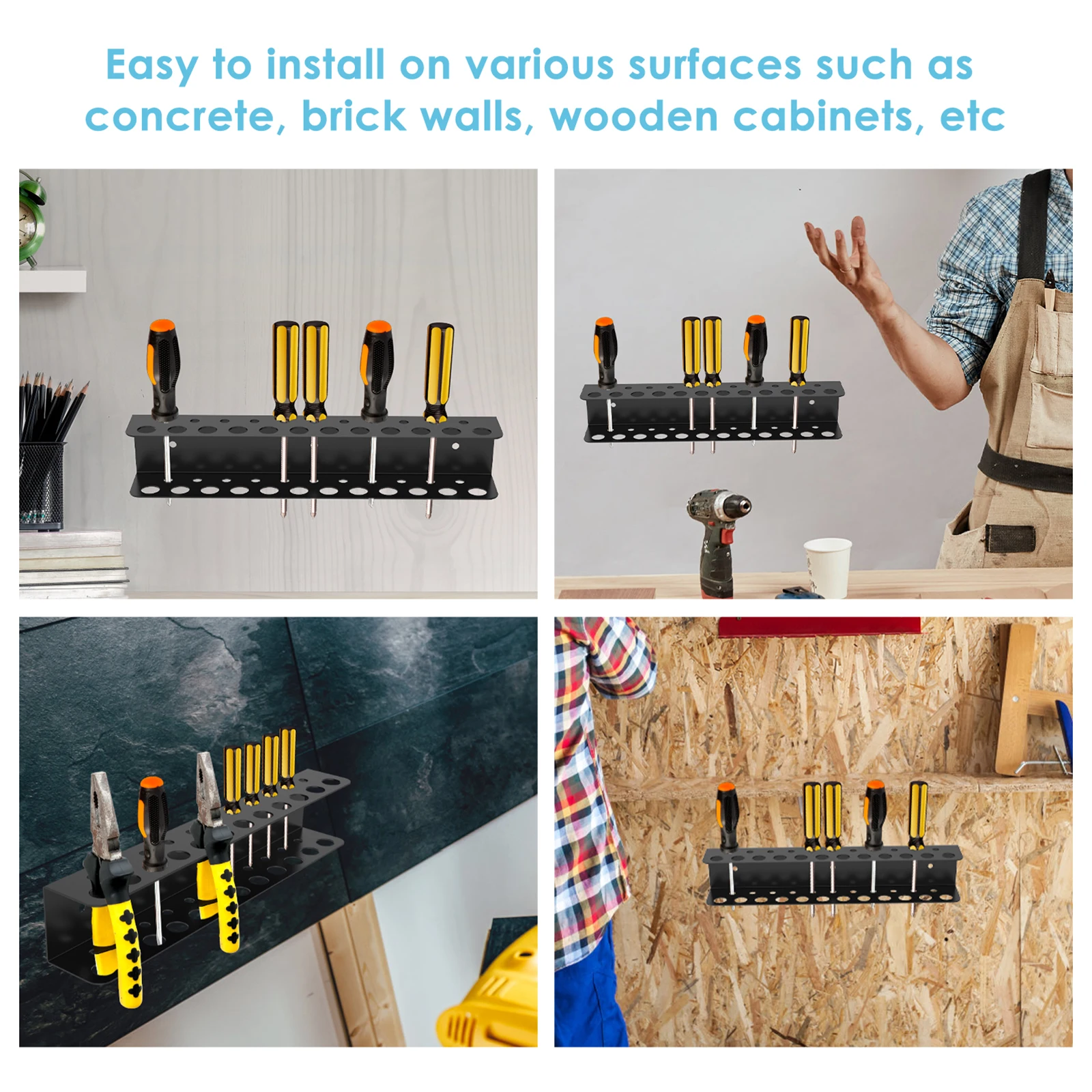 Easy to install on various surfaces such as concrete, brick walls, wooden cabinets, etc