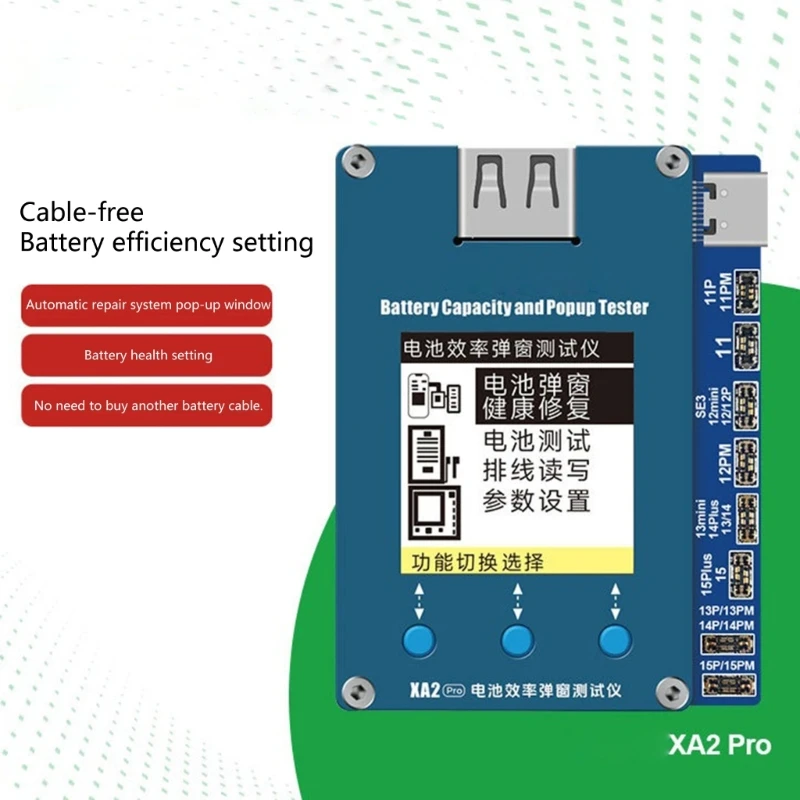 Cable-free
Battery efficiency setting

Automatic repair system pop-up window

Battery health setting

No need to buy another battery cable.

Battery Capacity and Popup Tester

电池效率弹窗测试仪

电池弹窗
健康修复
电池测试
排线读写
参数设置

功能切换选择

XA2 Pro 电池效率弹窗测试仪

11P
11PM

11

SE3
12mini
12/12P

12PM

13mini
14Plus
13/14

15Plus
15

13P/13PM
14P/14PM

15P/15PM

XA2 Pro