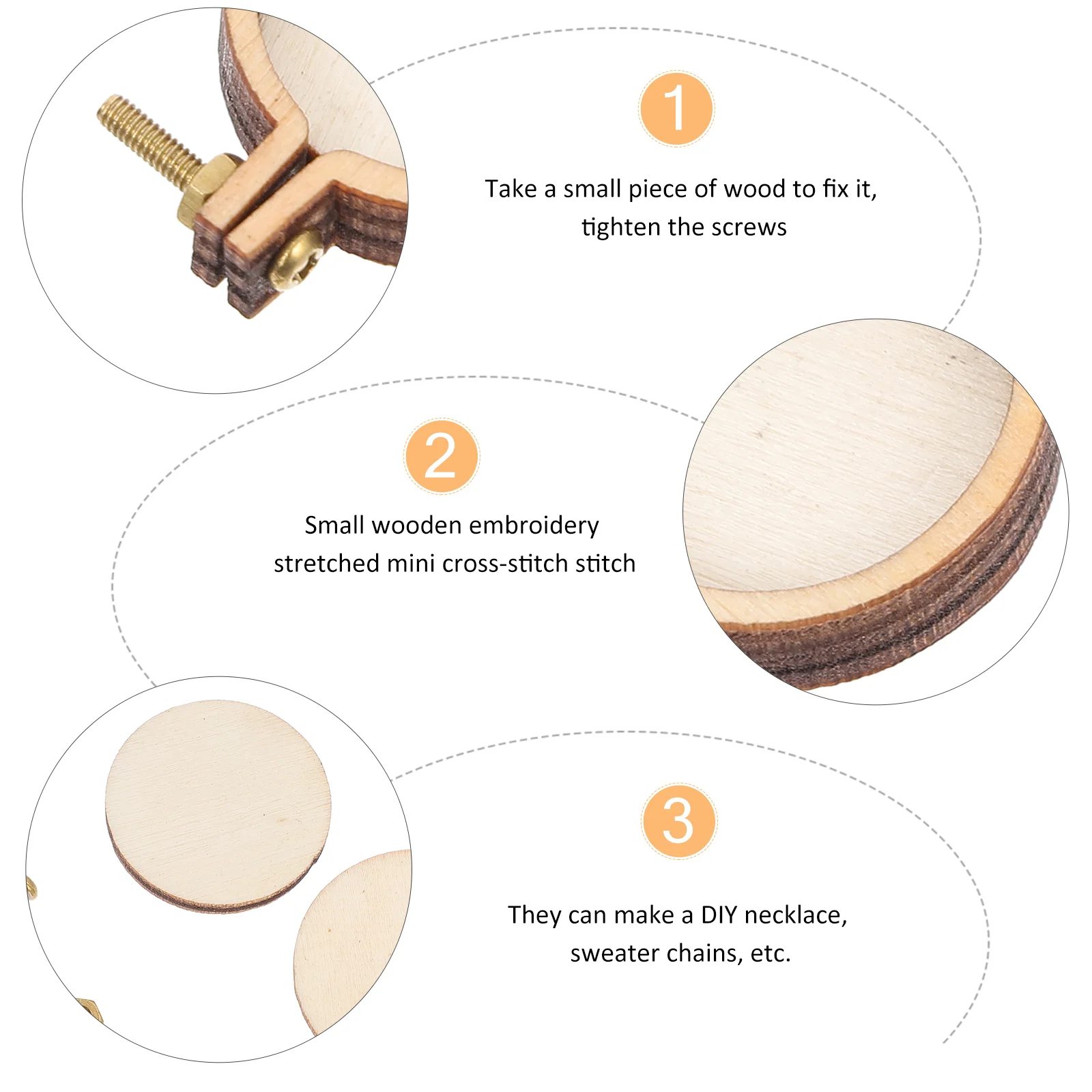 1

Take a small piece of wood to fix it, tighten the screws

2

Small wooden embroidery stretched mini cross-stitch stitch

3

They can make a DIY necklace, sweater chains, etc.