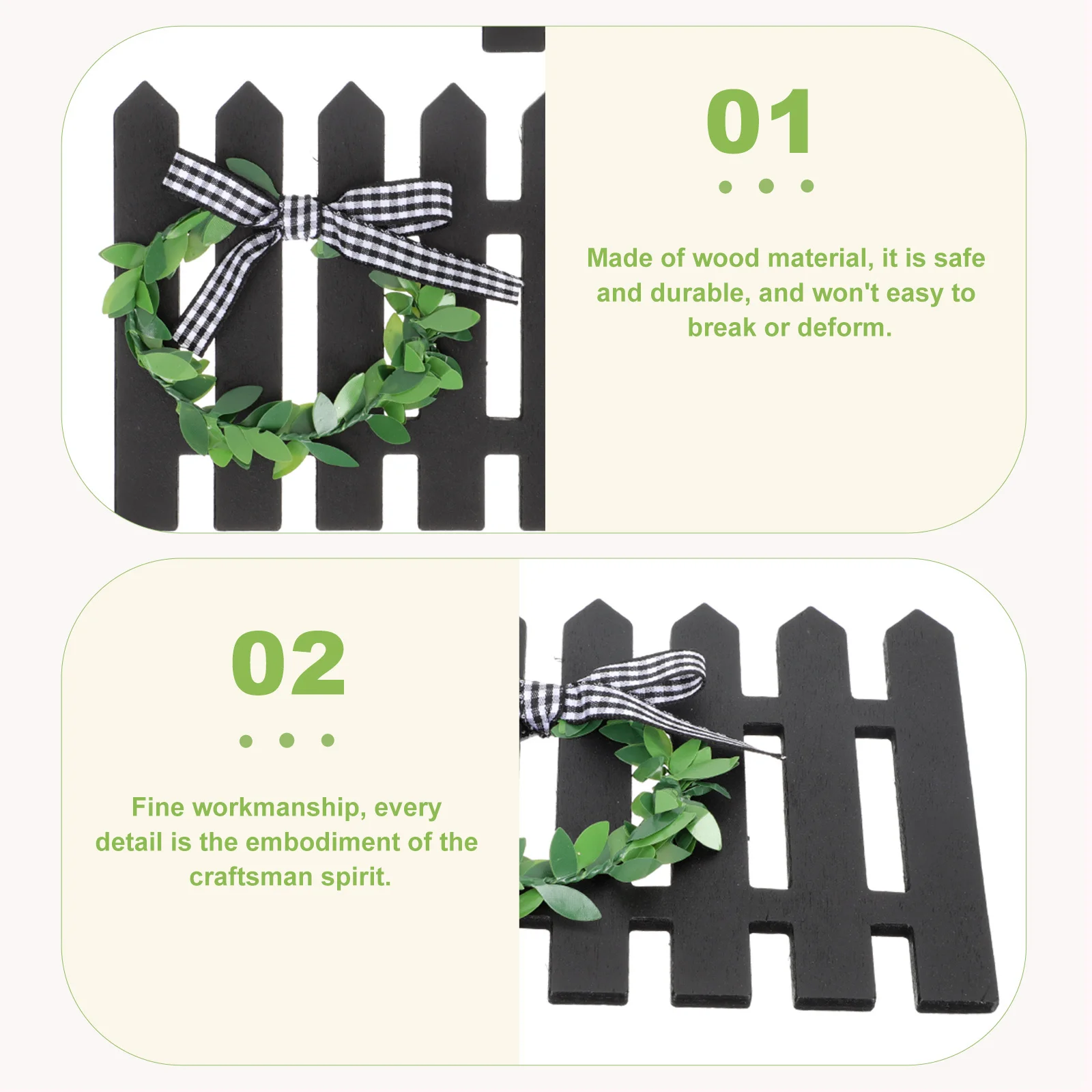 01

Made of wood material, it is safe and durable, and won't easy to break or deform.

02

Fine workmanship, every detail is the embodiment of the craftsman spirit.