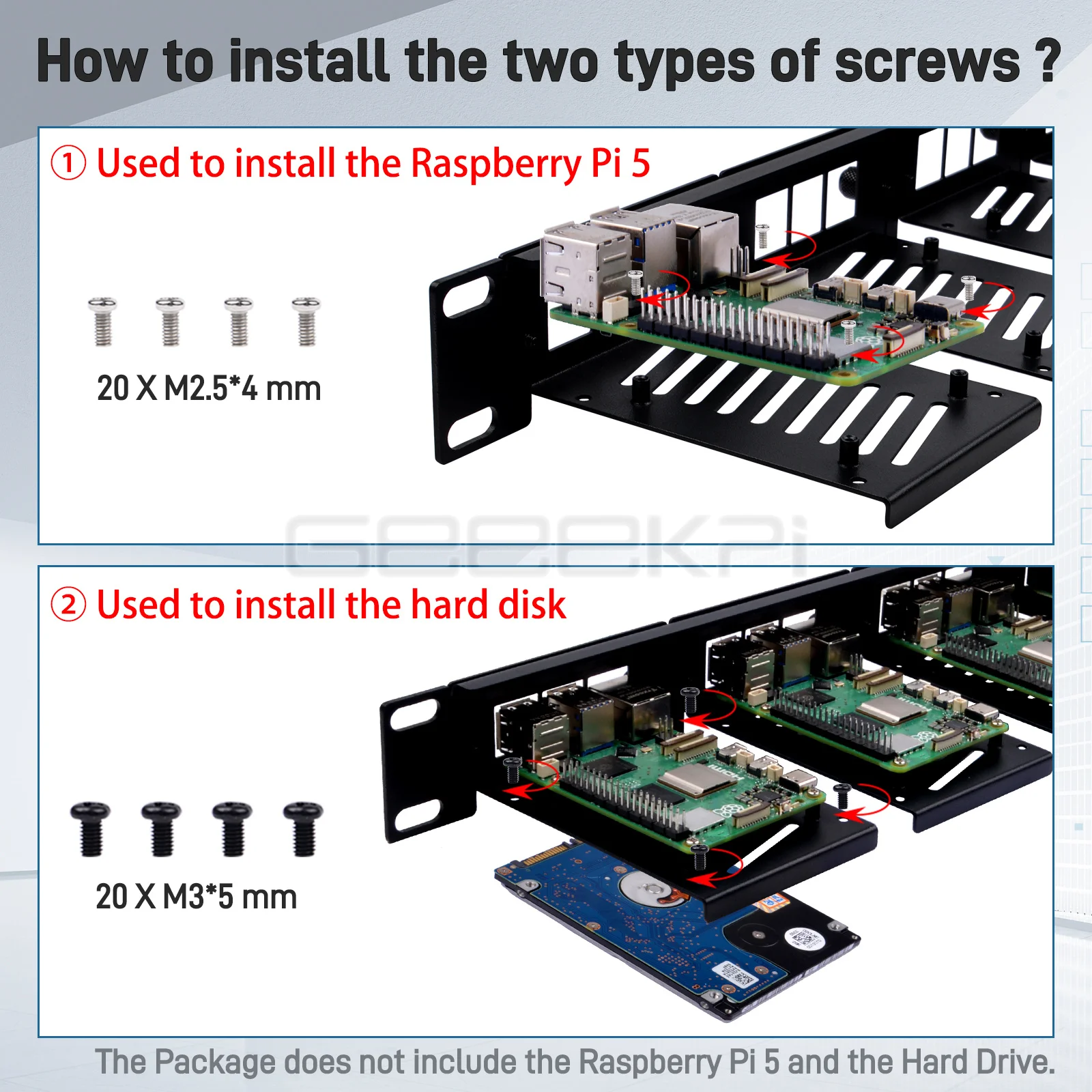 How to install the two types of screws ?

① Used to install the Raspberry Pi 5

20 X M2.5*4 mm

GeeekPi

② Used to install the hard disk

20 X M3*5 mm

The Package does not include the Raspberry Pi 5 and the Hard Drive.