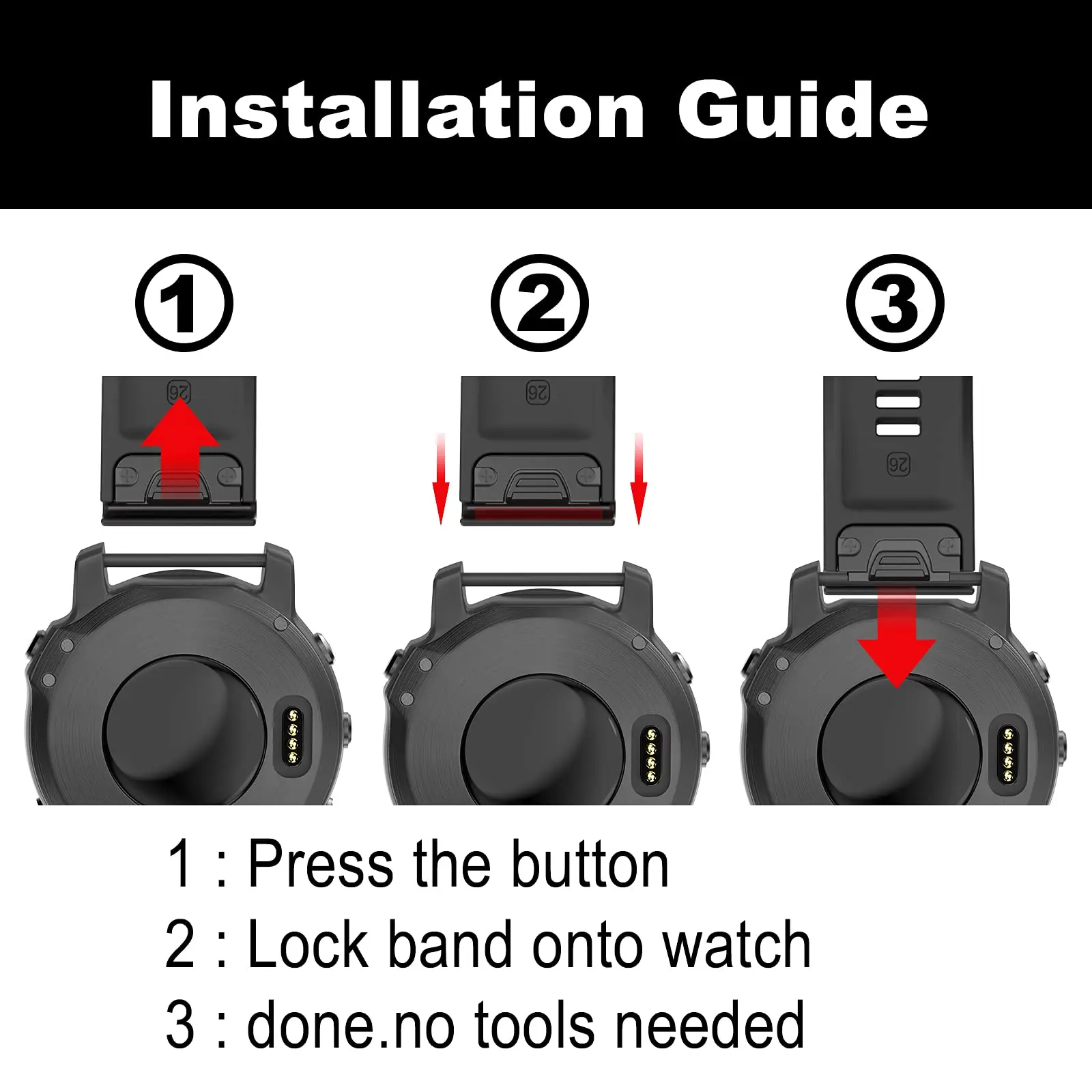 Installation Guide

①

26

②

26

③

26

1 : Press the button
2 : Lock band onto watch
3 : done.no tools needed