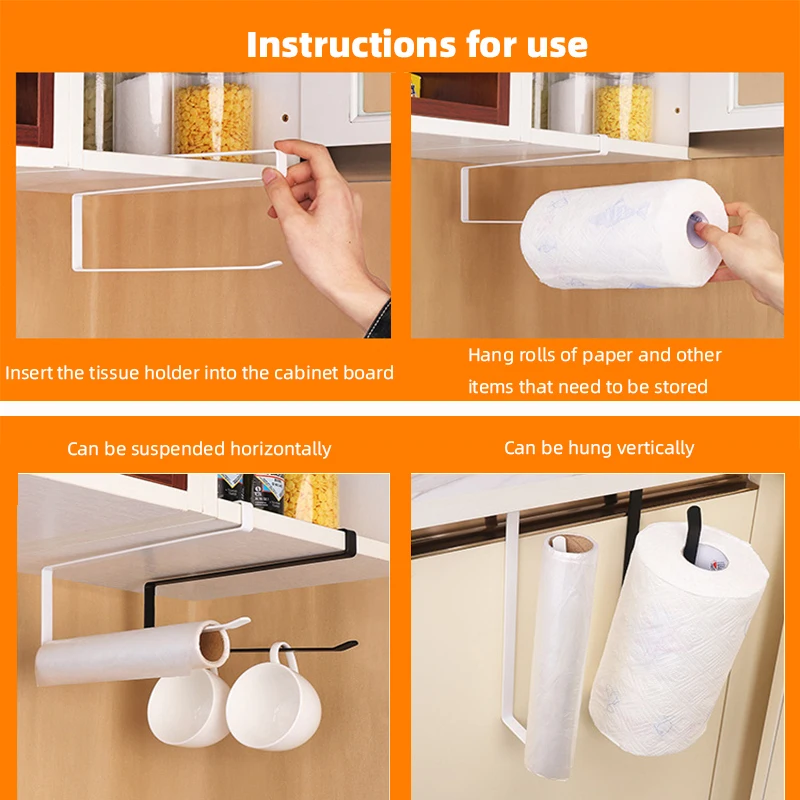 Instructions for use

Insert the tissue holder into the cabinet board

Hang rolls of paper and other items that need to be stored

Can be suspended horizontally

Can be hung vertically