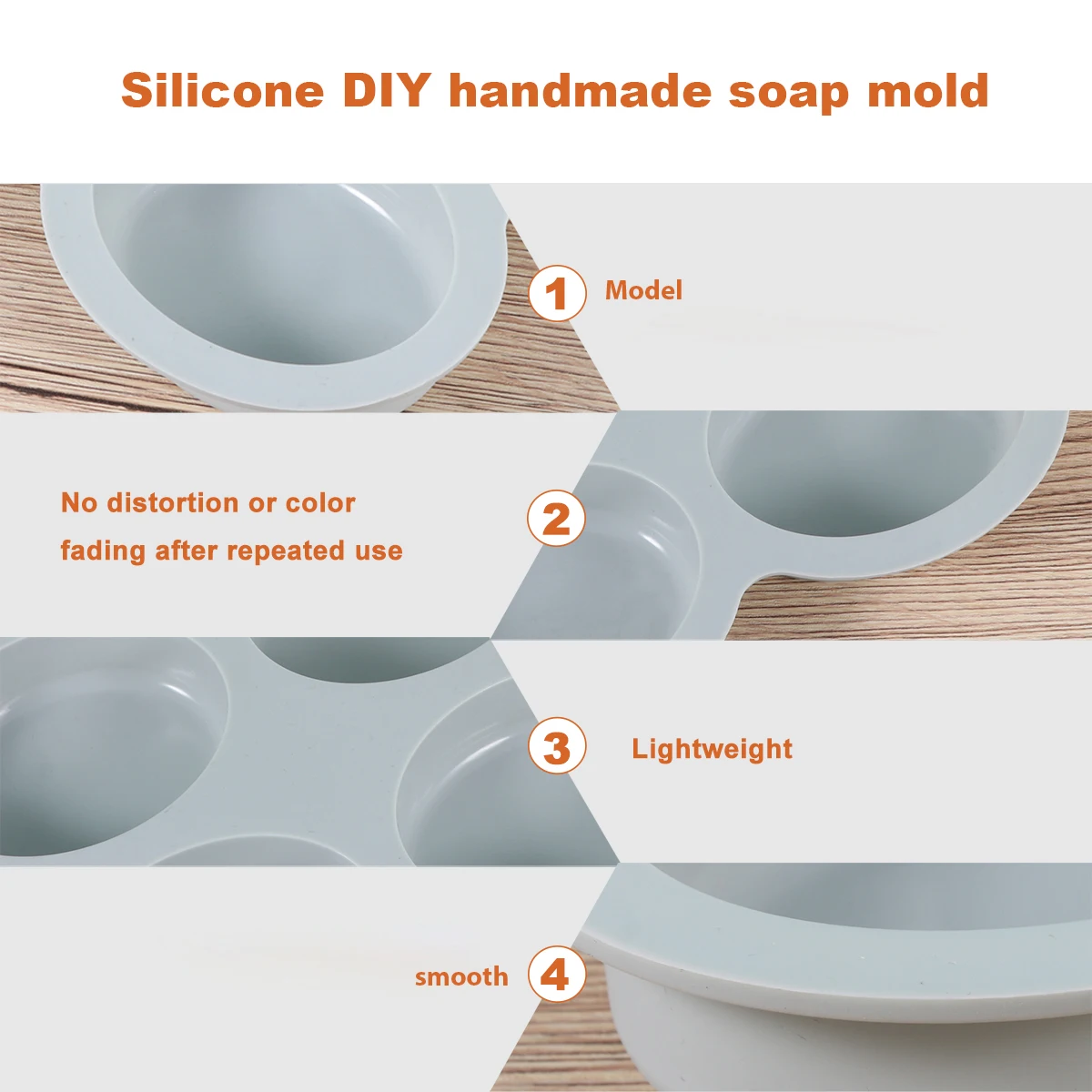 Silicone DIY handmade soap mold

1 Model

No distortion or color fading after repeated use

2

3 Lightweight

smooth 4