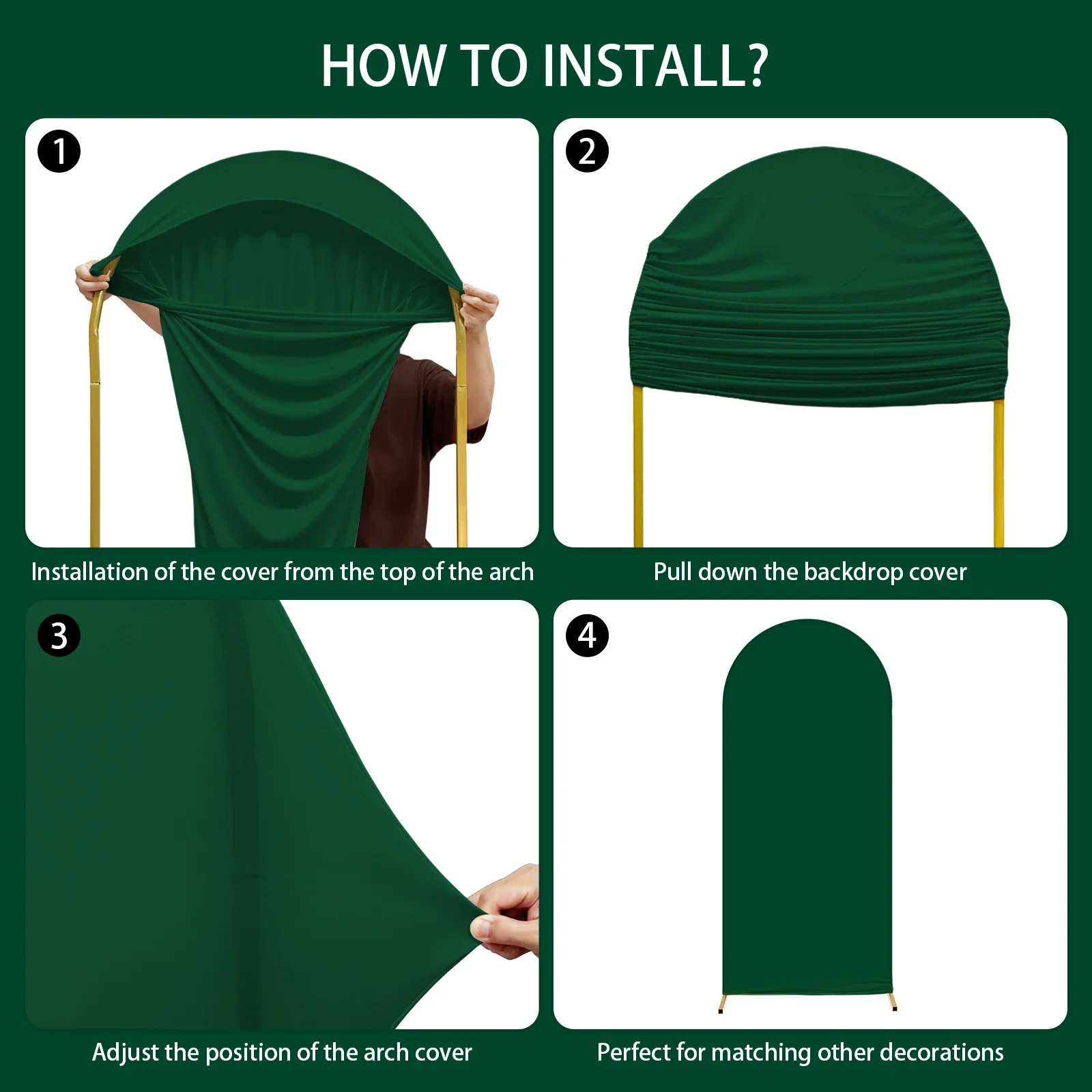 HOW TO INSTALL?

1

Installation of the cover from the top of the arch

2

Pull down the backdrop cover

3

Adjust the position of the arch cover

4

Perfect for matching other decorations